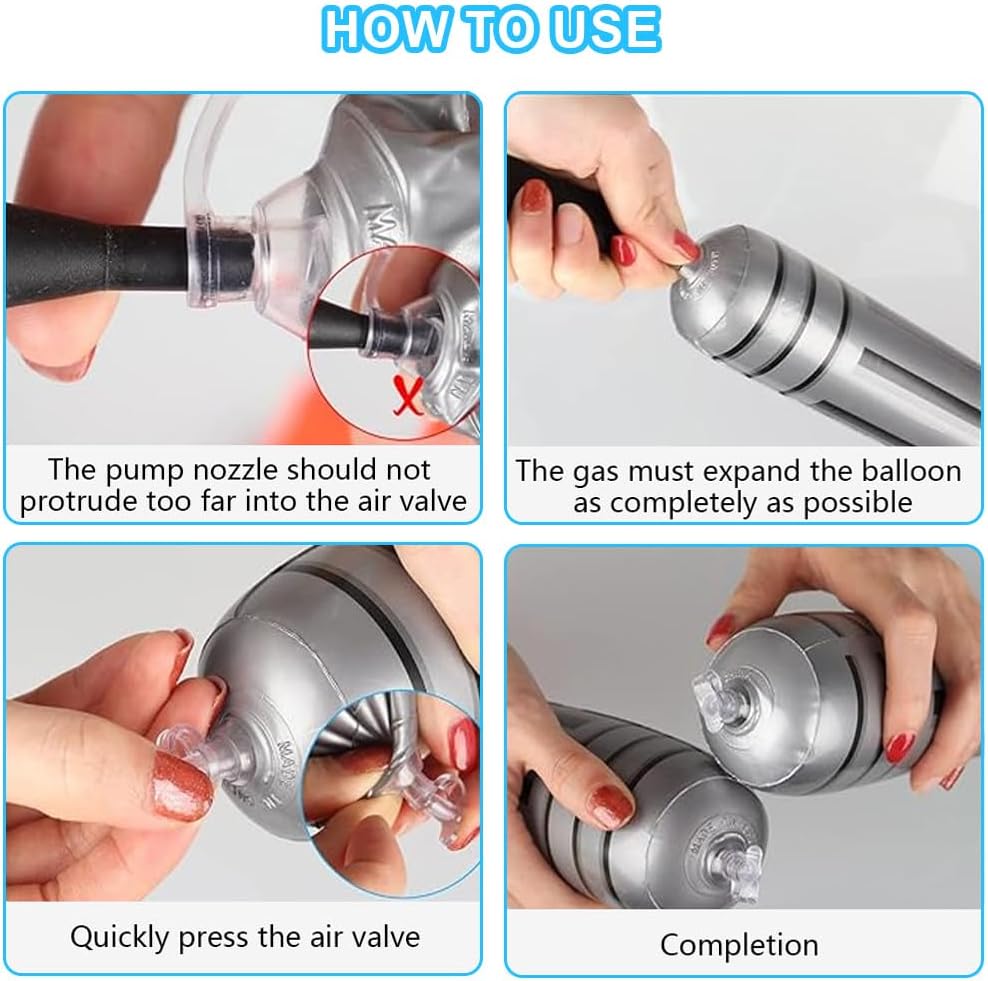 HOW TO USE

The pump nozzle should not protrude too far into the air valve

The gas must expand the balloon as completely as possible

Quickly press the air valve

Completion