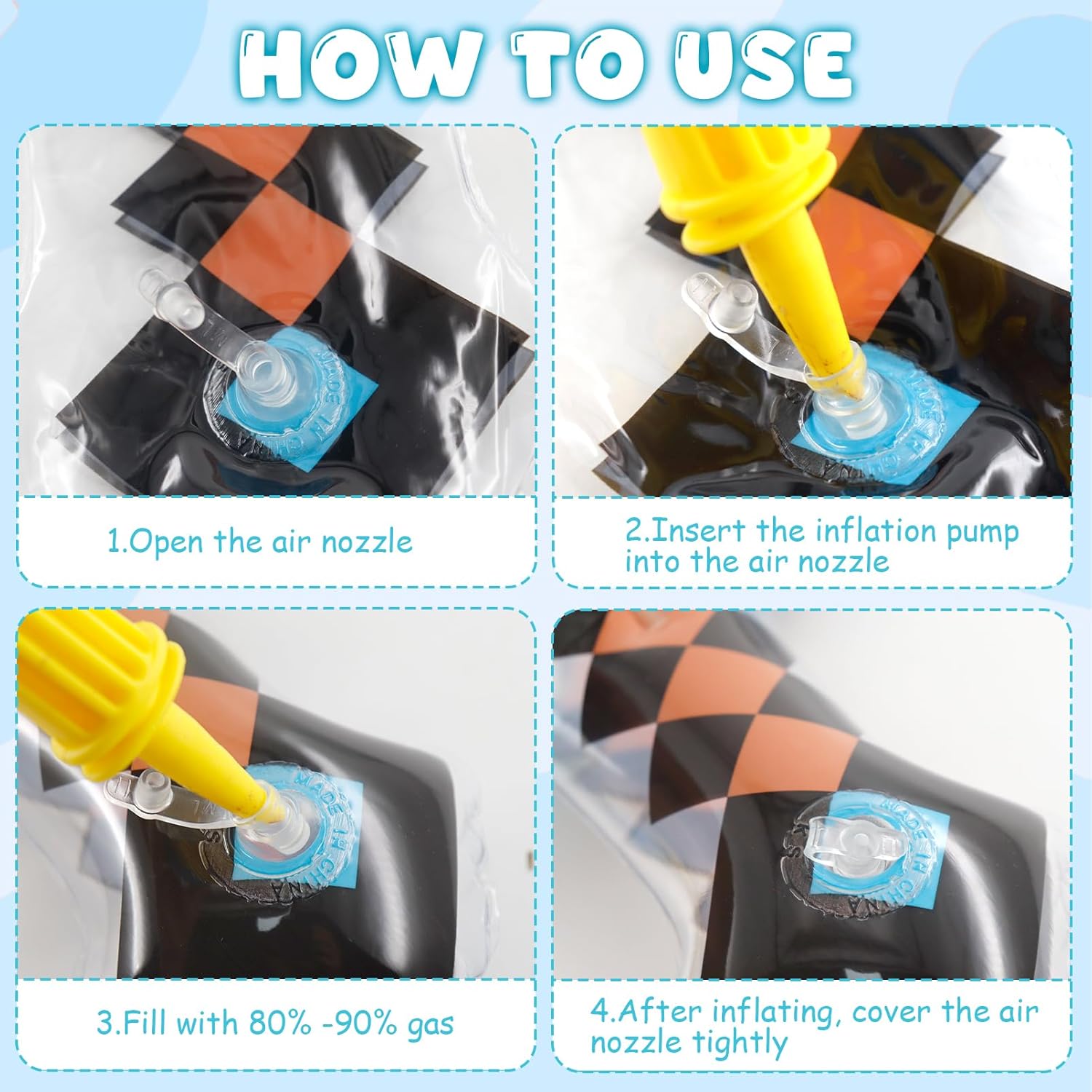 HOW TO USE

MADE IN CHINA

1.Open the air nozzle

MADE IN CHINA

2.Insert the inflation pump into the air nozzle

MADE IN CHINA

3.Fill with 80% -90% gas

MADE IN CHINA

4.After inflating, cover the air nozzle tightly