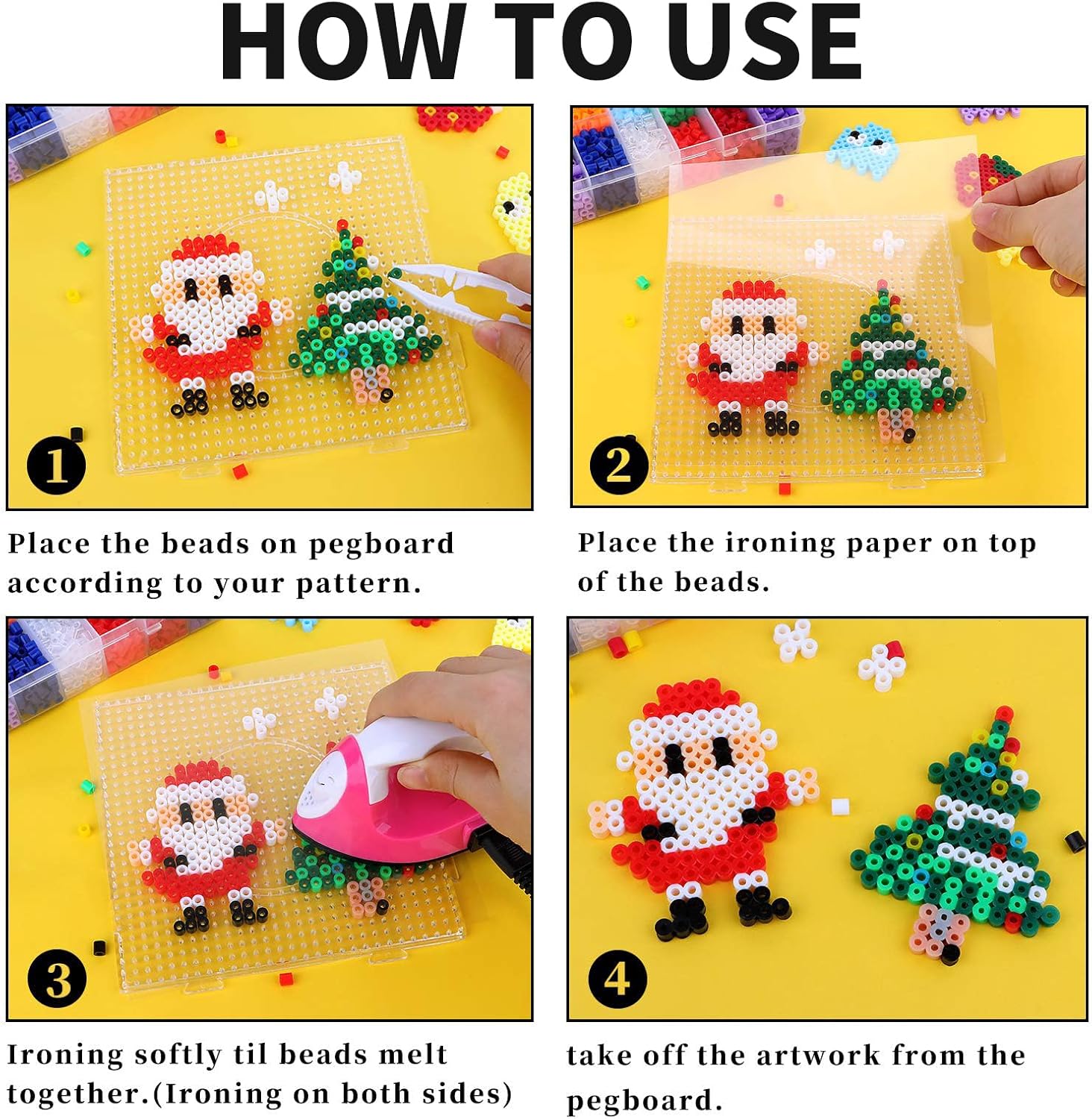 HOW TO USE

1

Place the beads on pegboard according to your pattern.

2

Place the ironing paper on top of the beads.

3

Ironing softly til beads melt together.(Ironing on both sides)

4

take off the artwork from the pegboard.