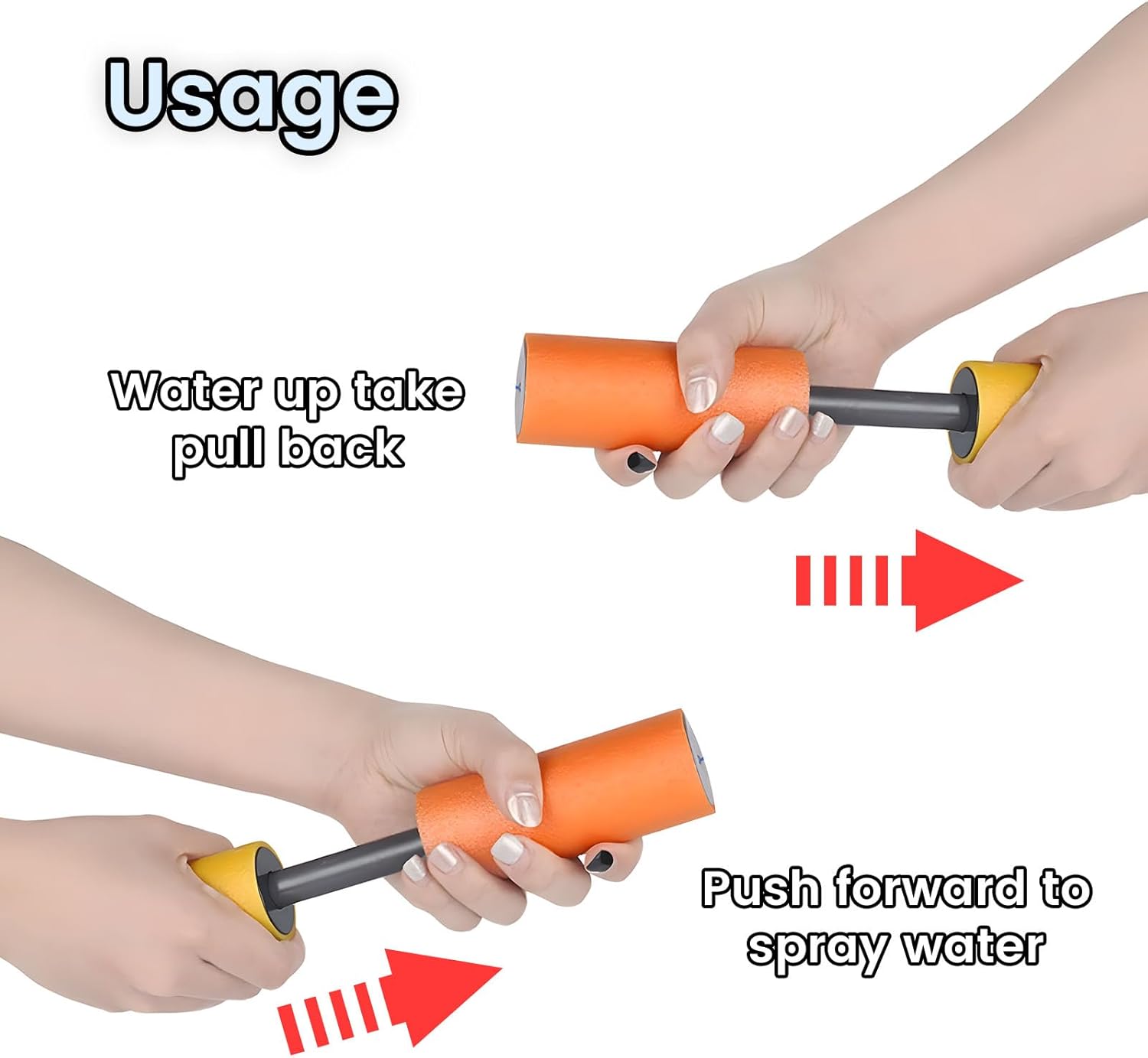 Usage

Water up take pull back

Push forward to spray water