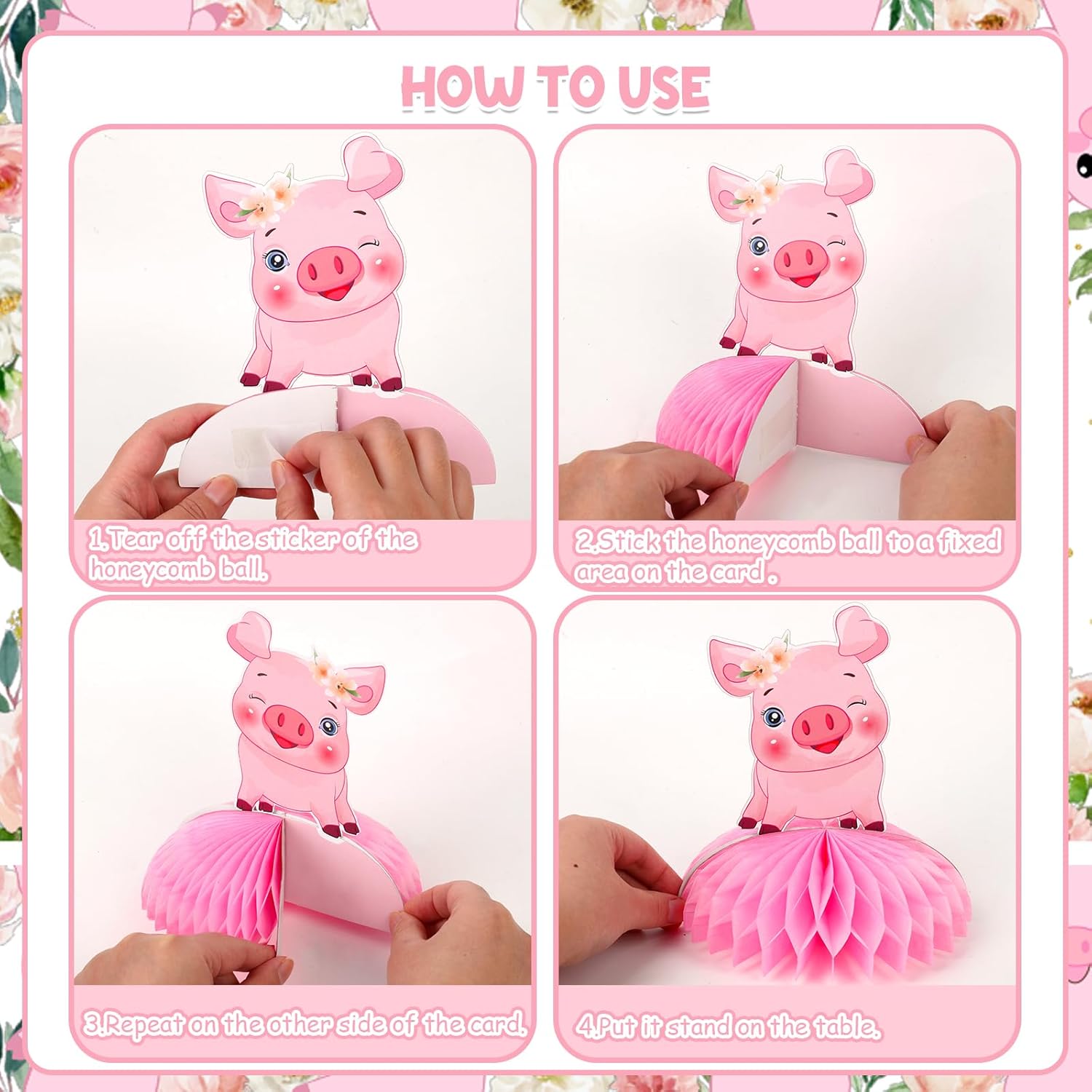 HOW TO USE

1.Tear off the sticker of the honeycomb ball.

2.Stick the honeycomb ball to a fixed area on the card .

3.Repeat on the other side of the card.

4.Put it stand on the table.