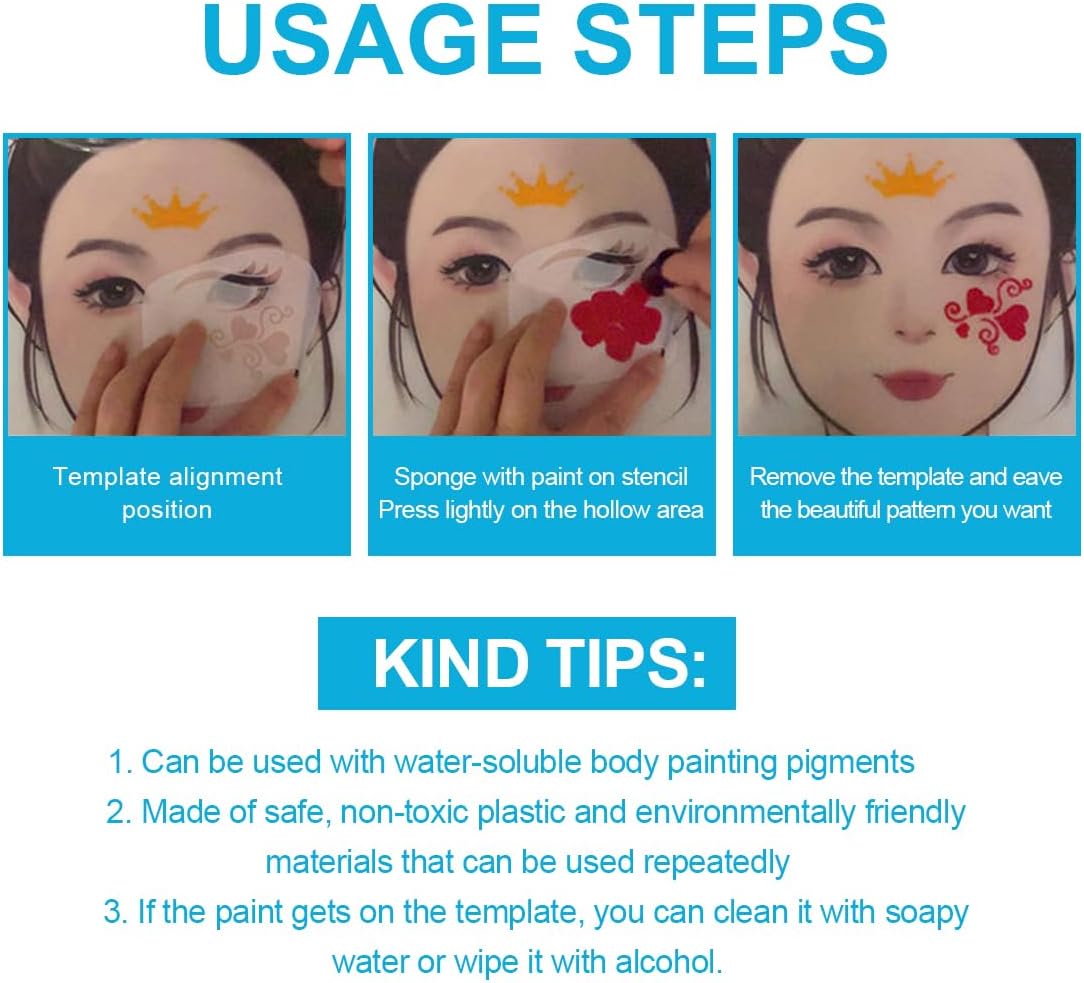 USAGE STEPS

Template alignment position

Sponge with paint on stencil Press lightly on the hollow area

Remove the template and eave the beautiful pattern you want

KIND TIPS:

1. Can be used with water-soluble body painting pigments
2. Made of safe, non-toxic plastic and environmentally friendly materials that can be used repeatedly
3. If the paint gets on the template, you can clean it with soapy water or wipe it with alcohol.