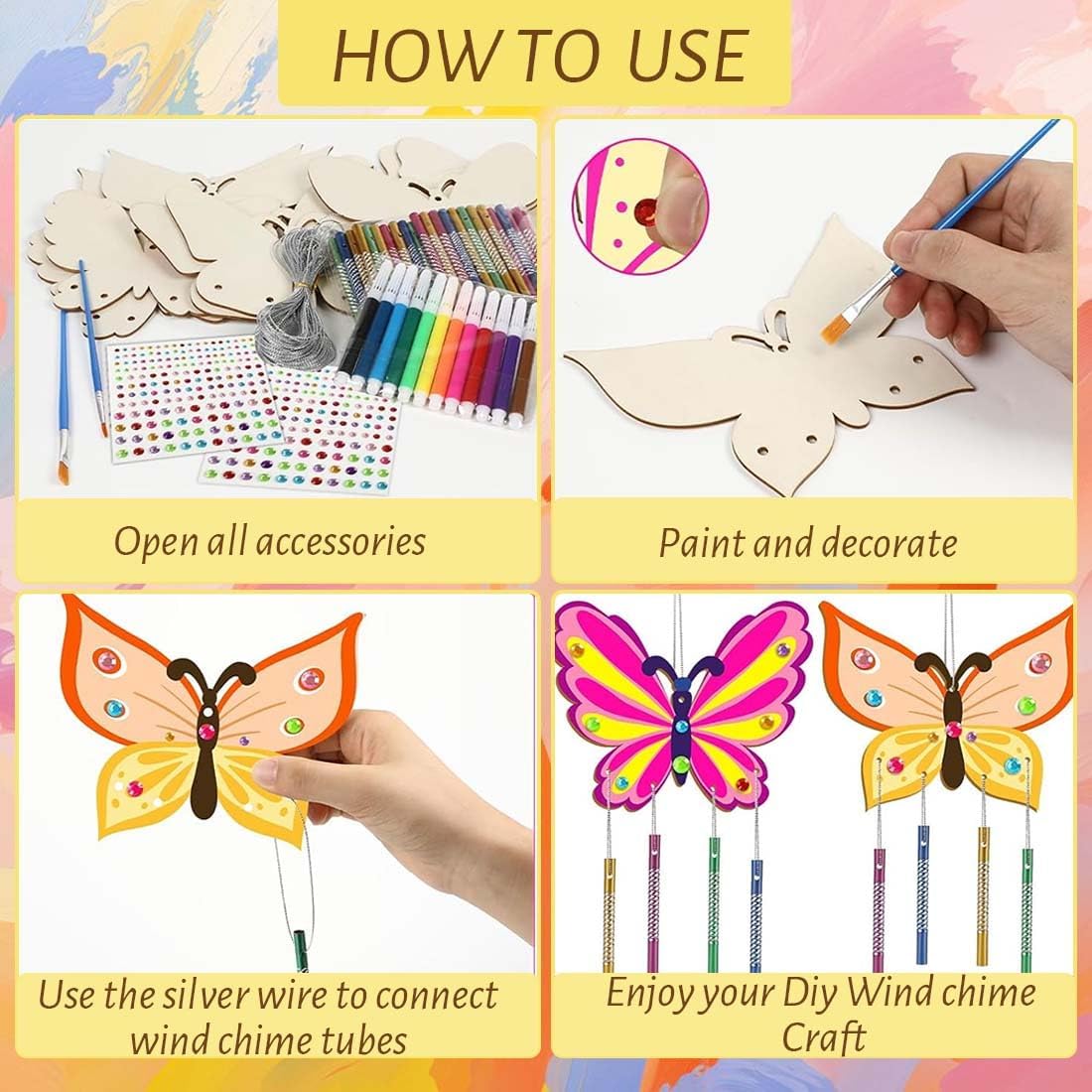 HOW TO USE

Open all accessories

Paint and decorate

Use the silver wire to connect wind chime tubes

Enjoy your Diy Wind chime Craft