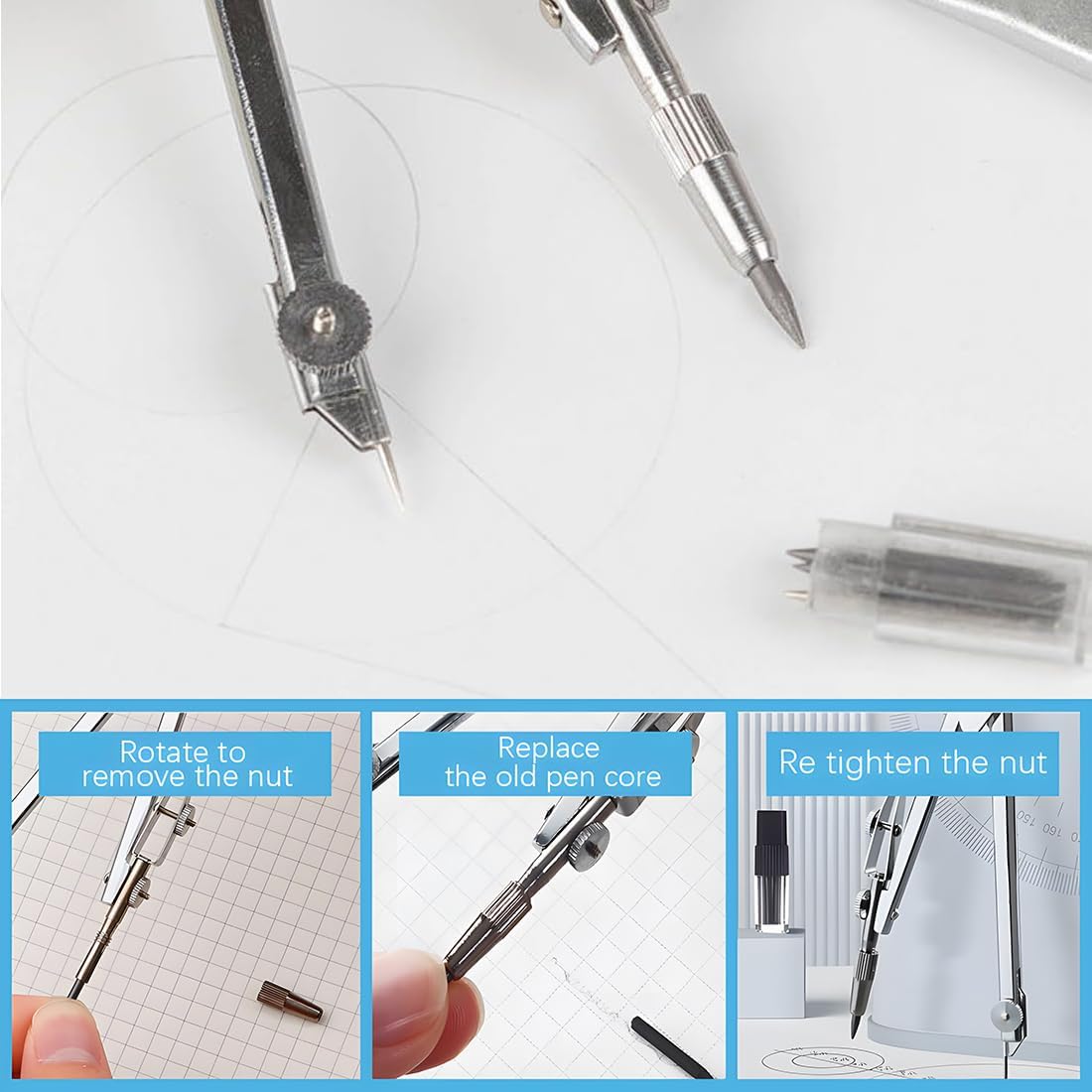 Rotate to remove the nut

Replace the old pen core

Re tighten the nut

150 160 170