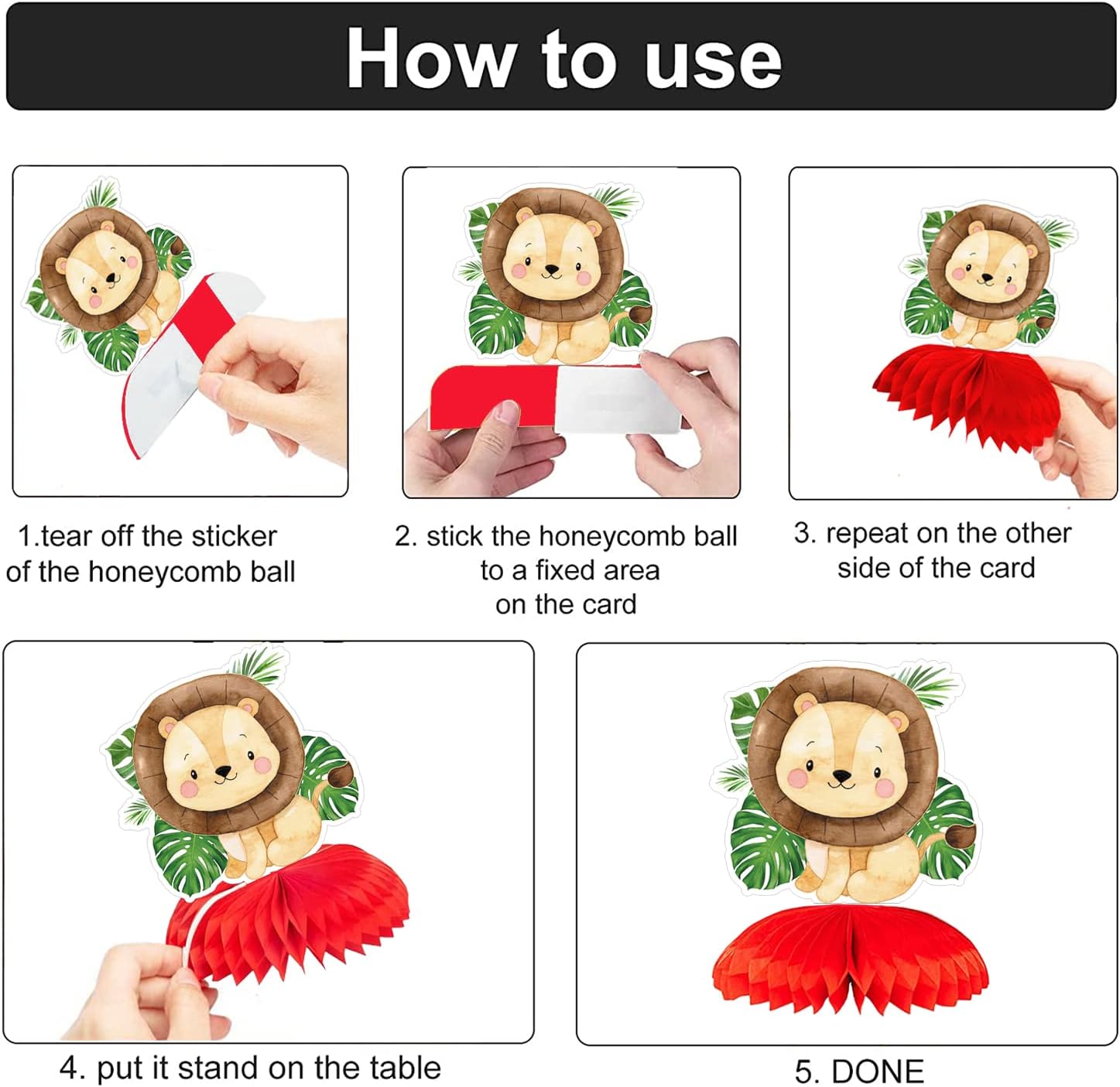 How to use

1.tear off the sticker of the honeycomb ball

2. stick the honeycomb ball to a fixed area on the card

3. repeat on the other side of the card

4. put it stand on the table

5. DONE