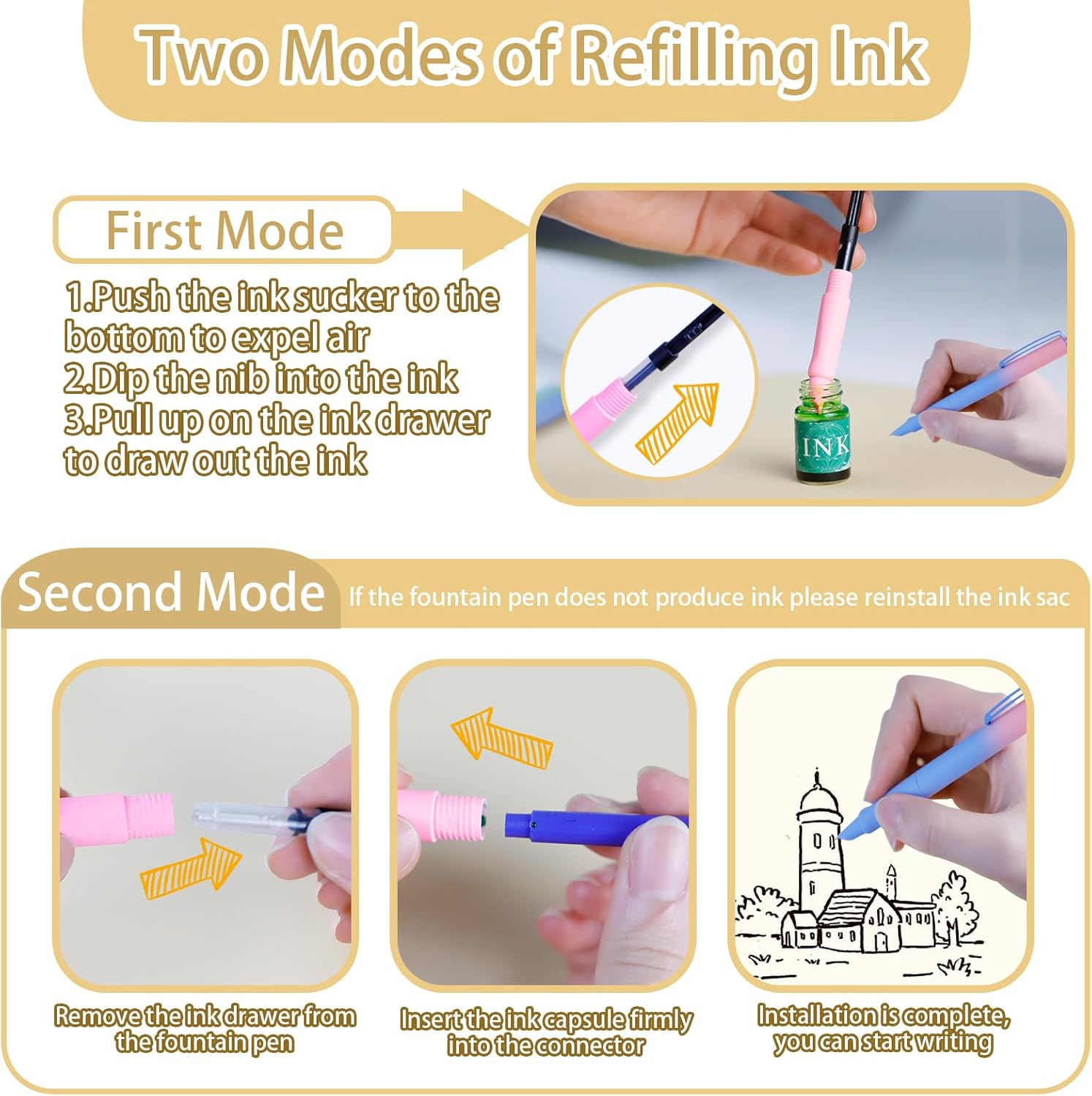 Two Modes of Refilling Ink

First Mode

1.Push the ink sucker to the bottom to expel air
2.Dip the nib into the ink
3.Pull up on the ink drawer to draw out the ink

INK

Second Mode If the fountain pen does not produce ink please reinstall the ink sac

Remove the ink drawer from the fountain pen

Insert the ink capsule firmly into the connector

Installation is complete, you can start writing