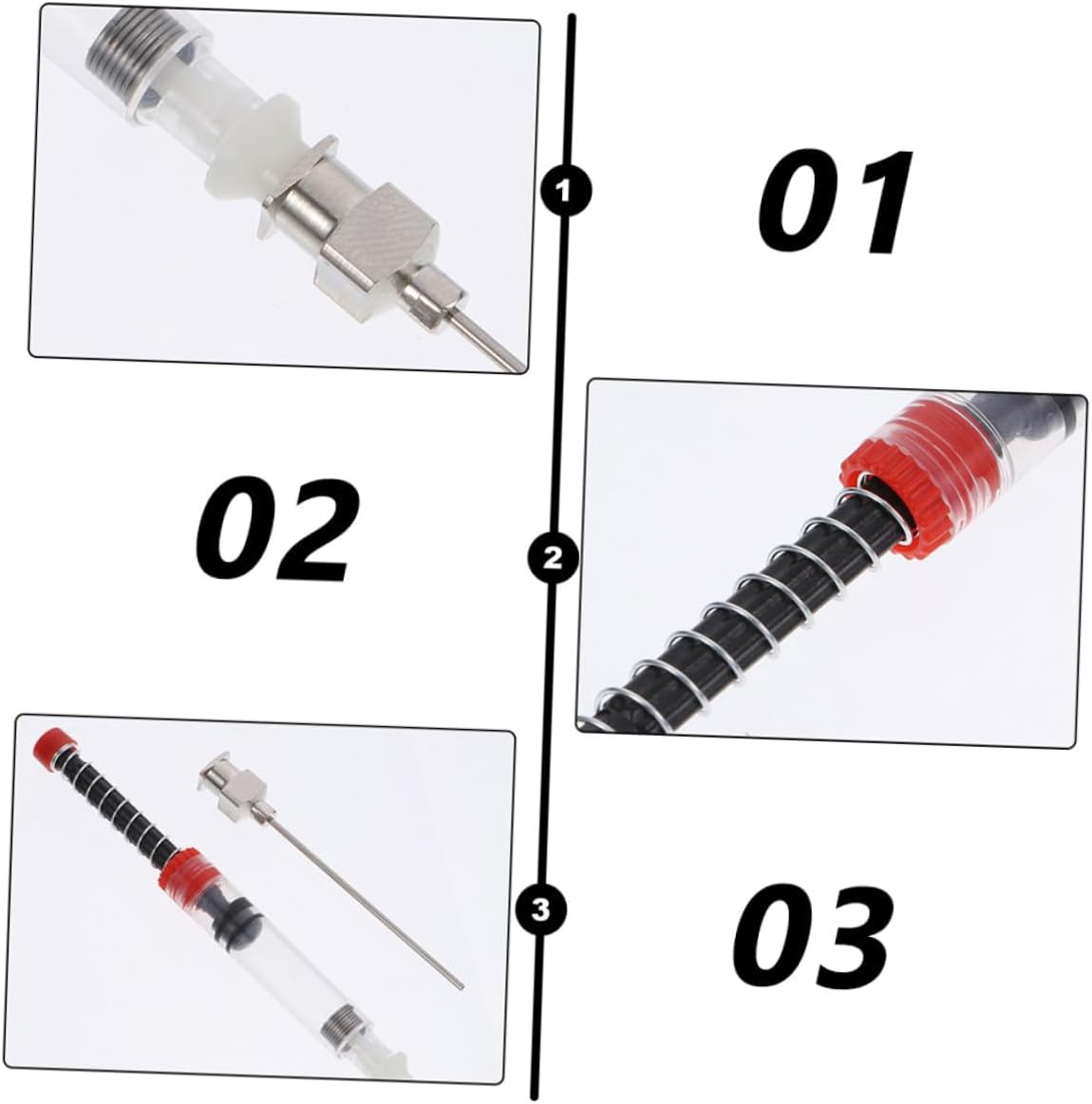 1

01

02

2

3

03