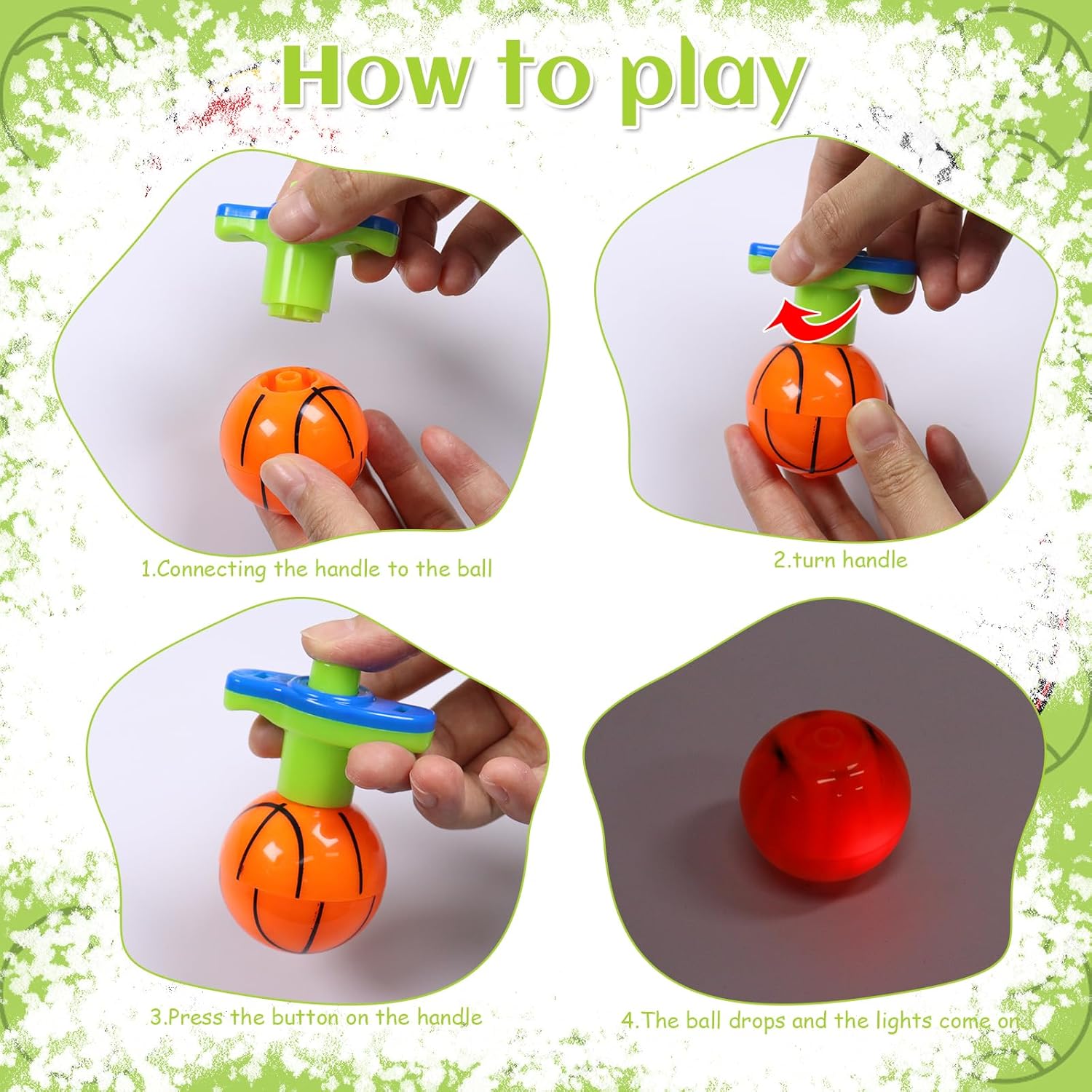 How to play

1.Connecting the handle to the ball

2.turn handle

3.Press the button on the handle

4.The ball drops and the lights come on