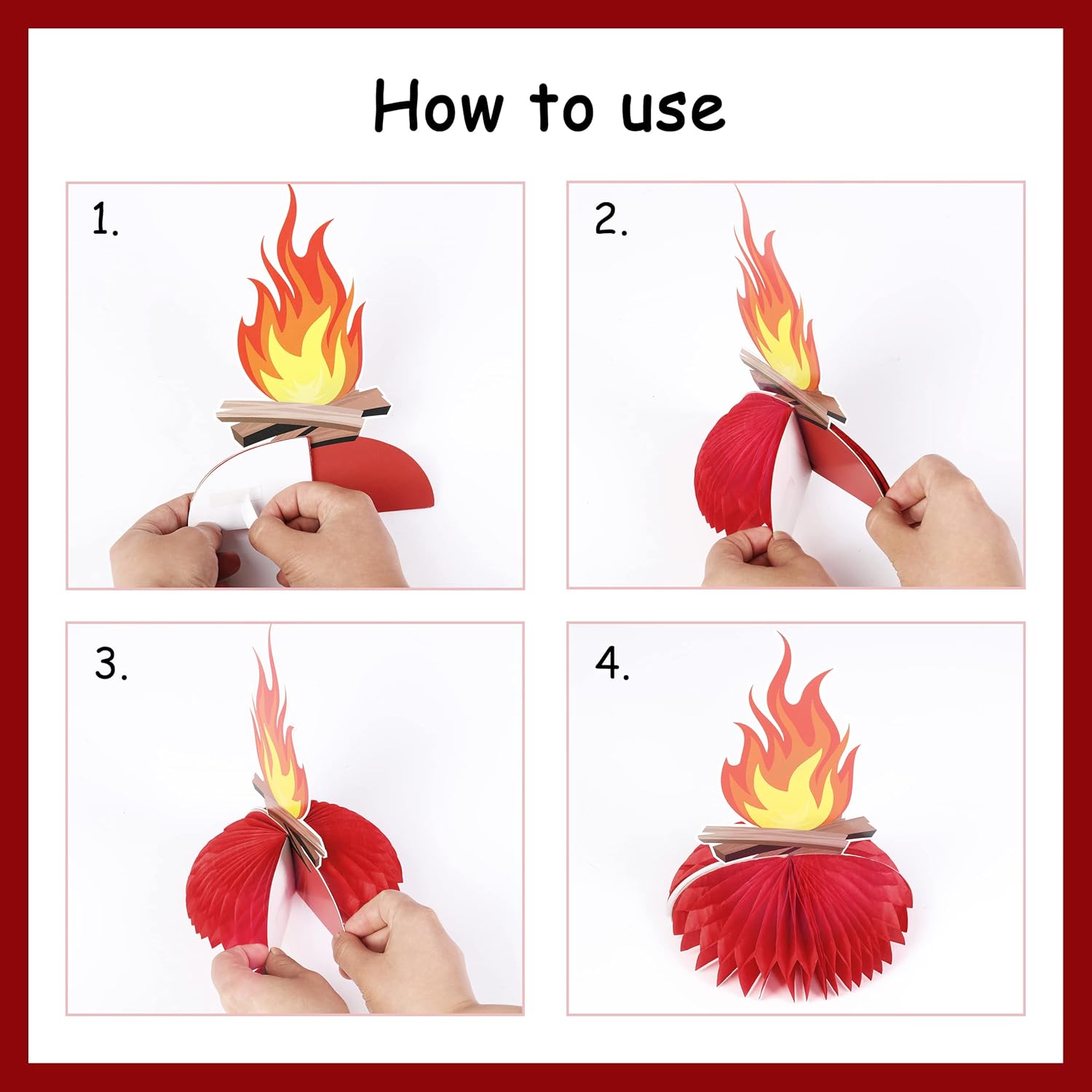 How to use

1.

2.

3.

4.