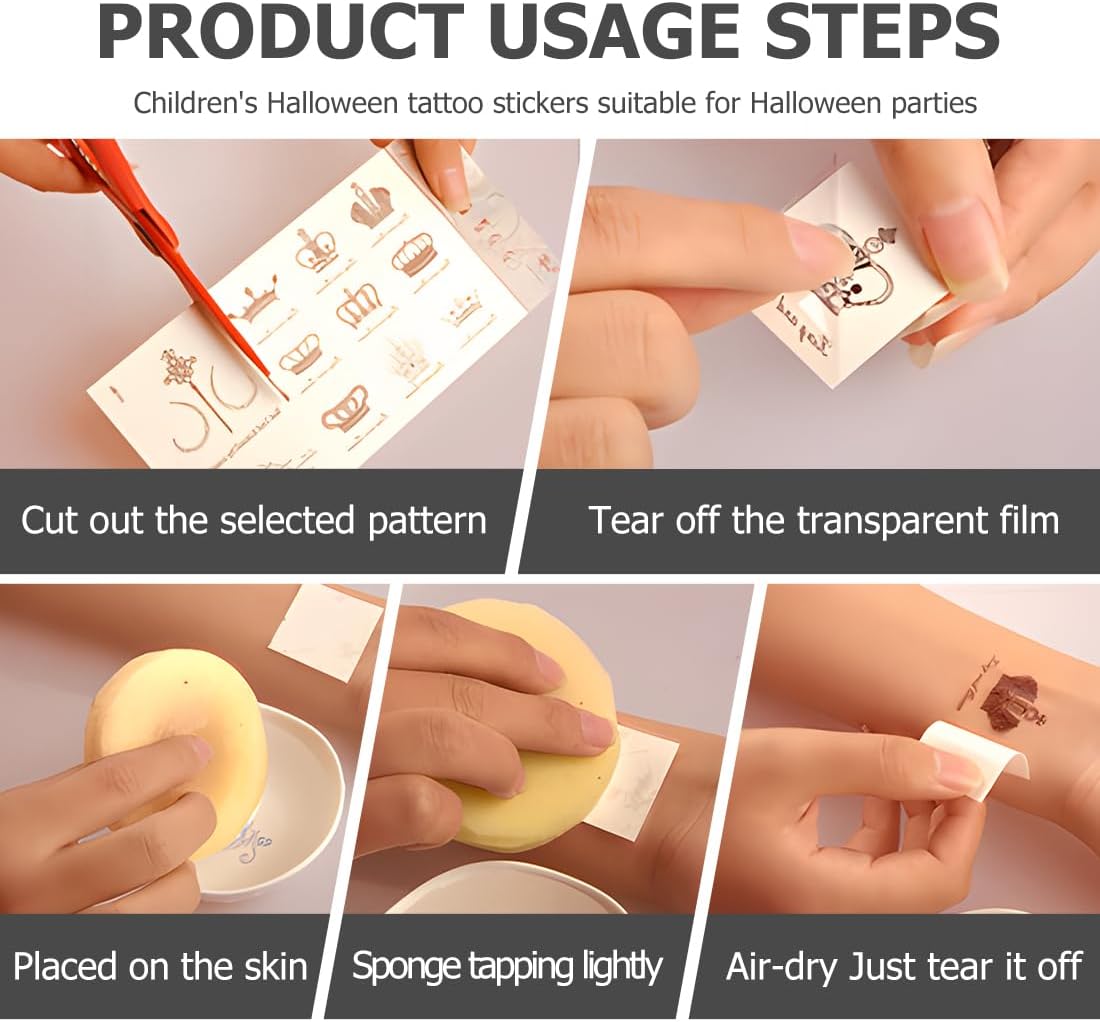 PRODUCT USAGE STEPS

Children's Halloween tattoo stickers suitable for Halloween parties

Cut out the selected pattern

Tear off the transparent film

Placed on the skin

Sponge tapping lightly

Air-dry Just tear it off