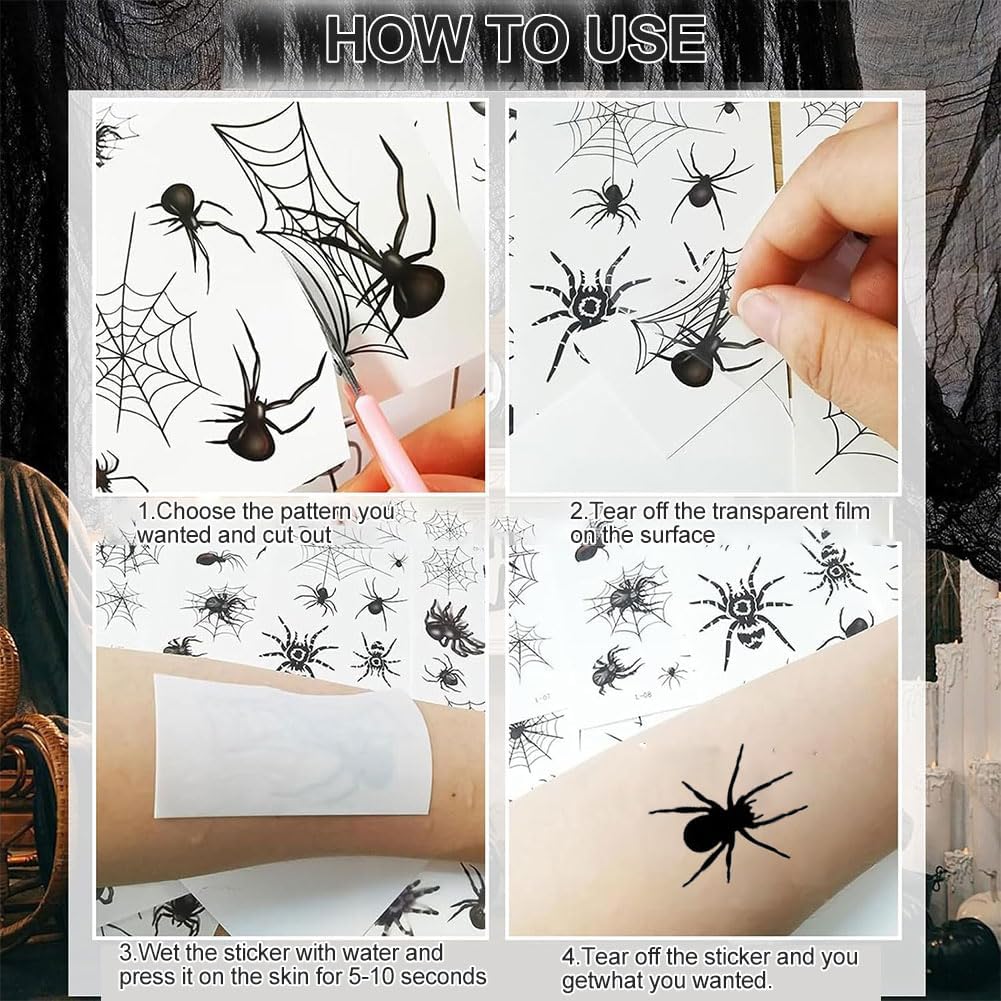 HOW TO USE

1.Choose the pattern you wanted and cut out

2.Tear off the transparent film on the surface

3.Wet the sticker with water and press it on the skin for 5-10 seconds

4.Tear off the sticker and you getwhat you wanted.