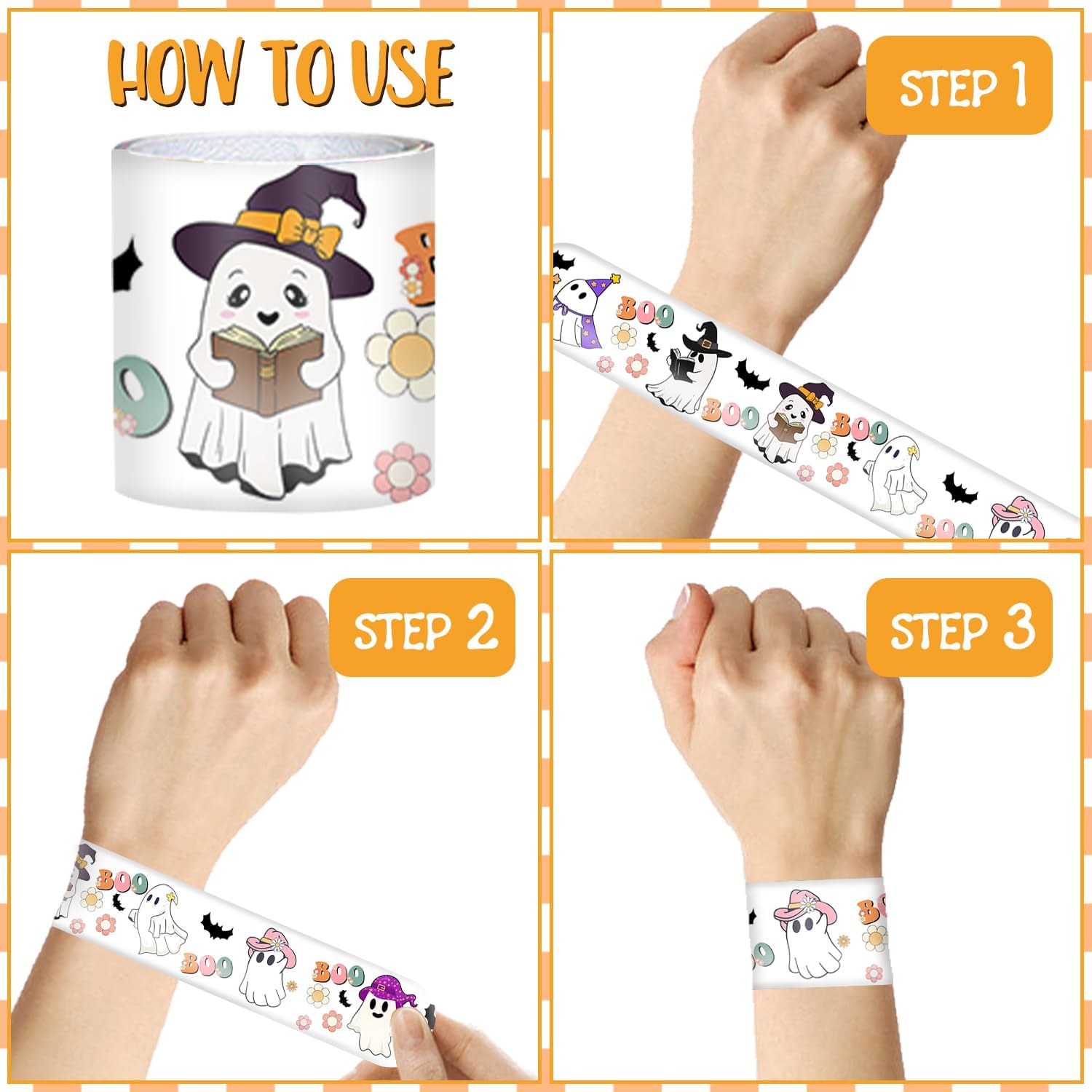 HOW TO USE

STEP 1

BOO
BOO
BOO
BOO

STEP 2

BOO
BOO
BOO

STEP 3