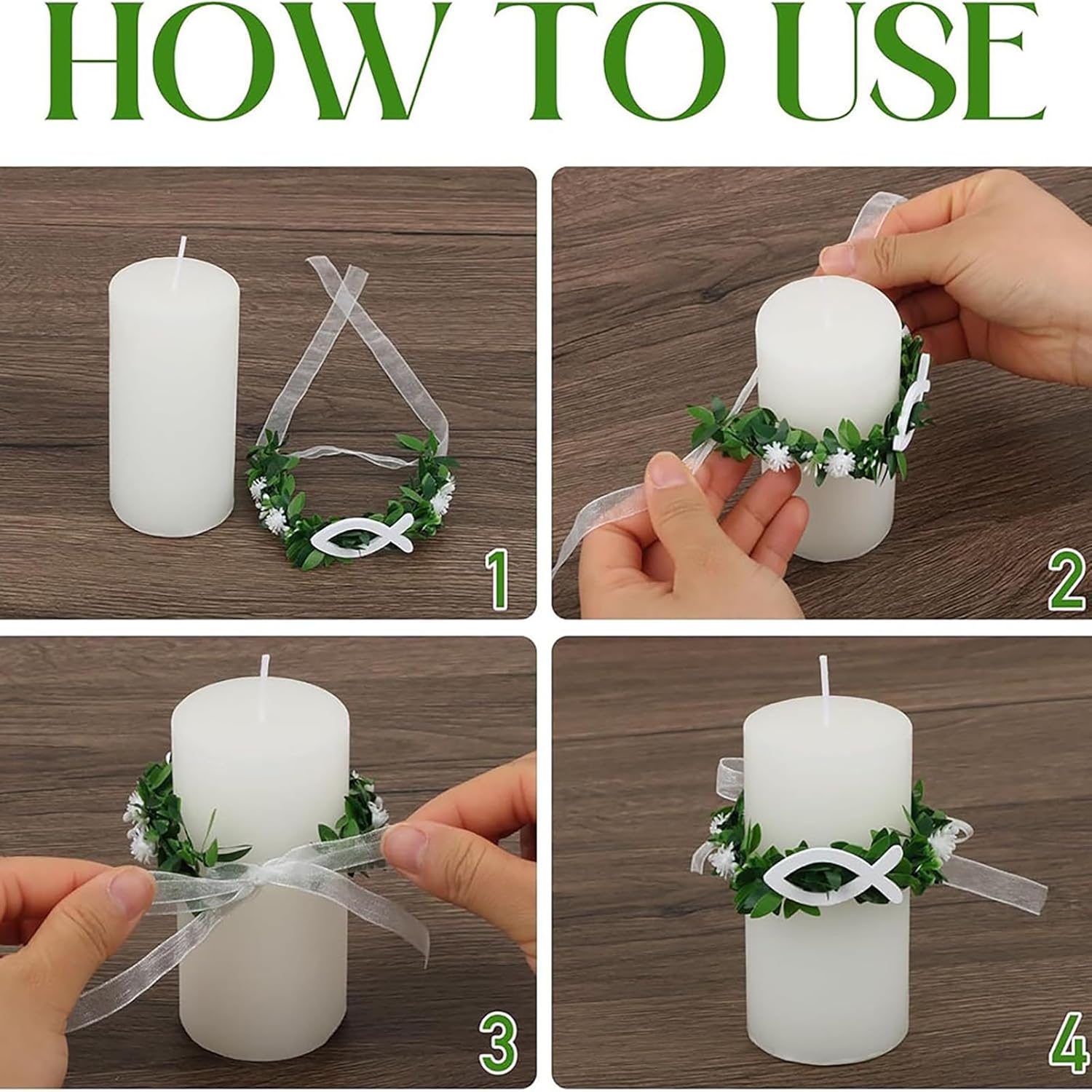 HOW TO USE

1

2

3

4