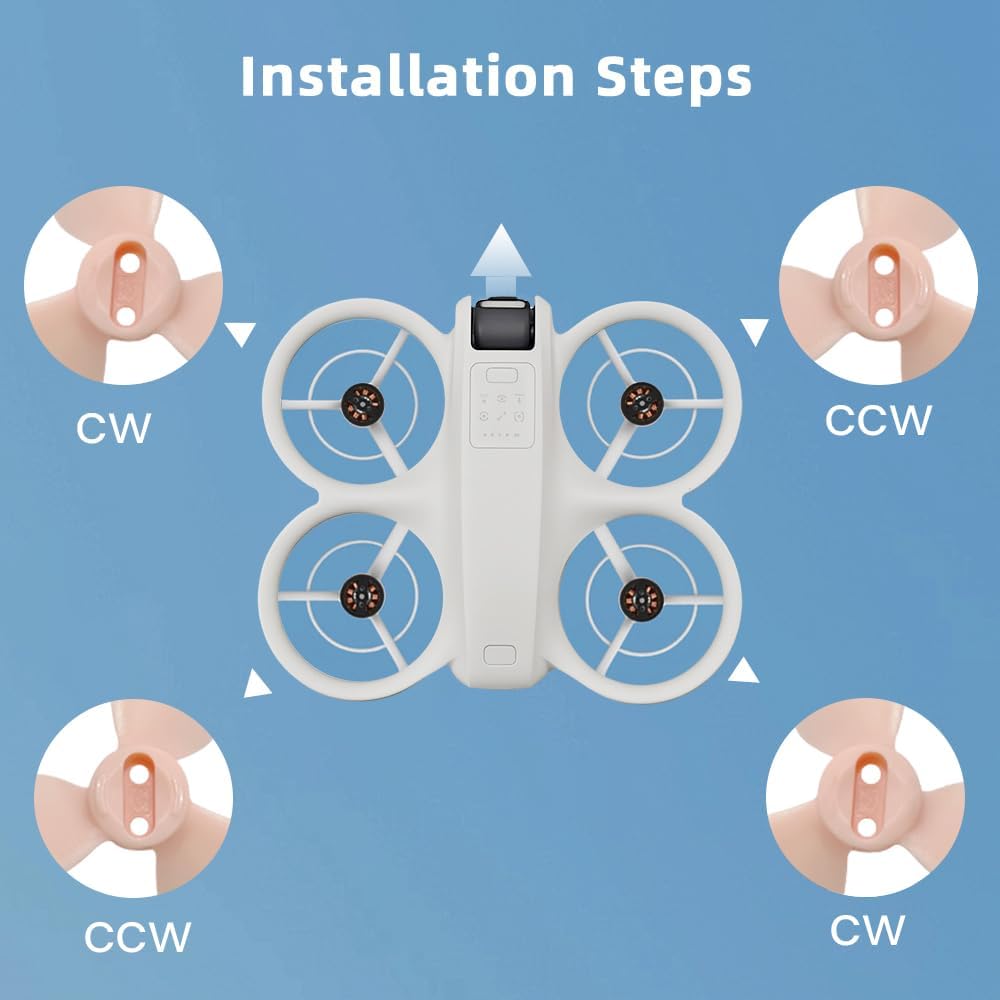 Installation Steps

CW

CCW

CCW

CW