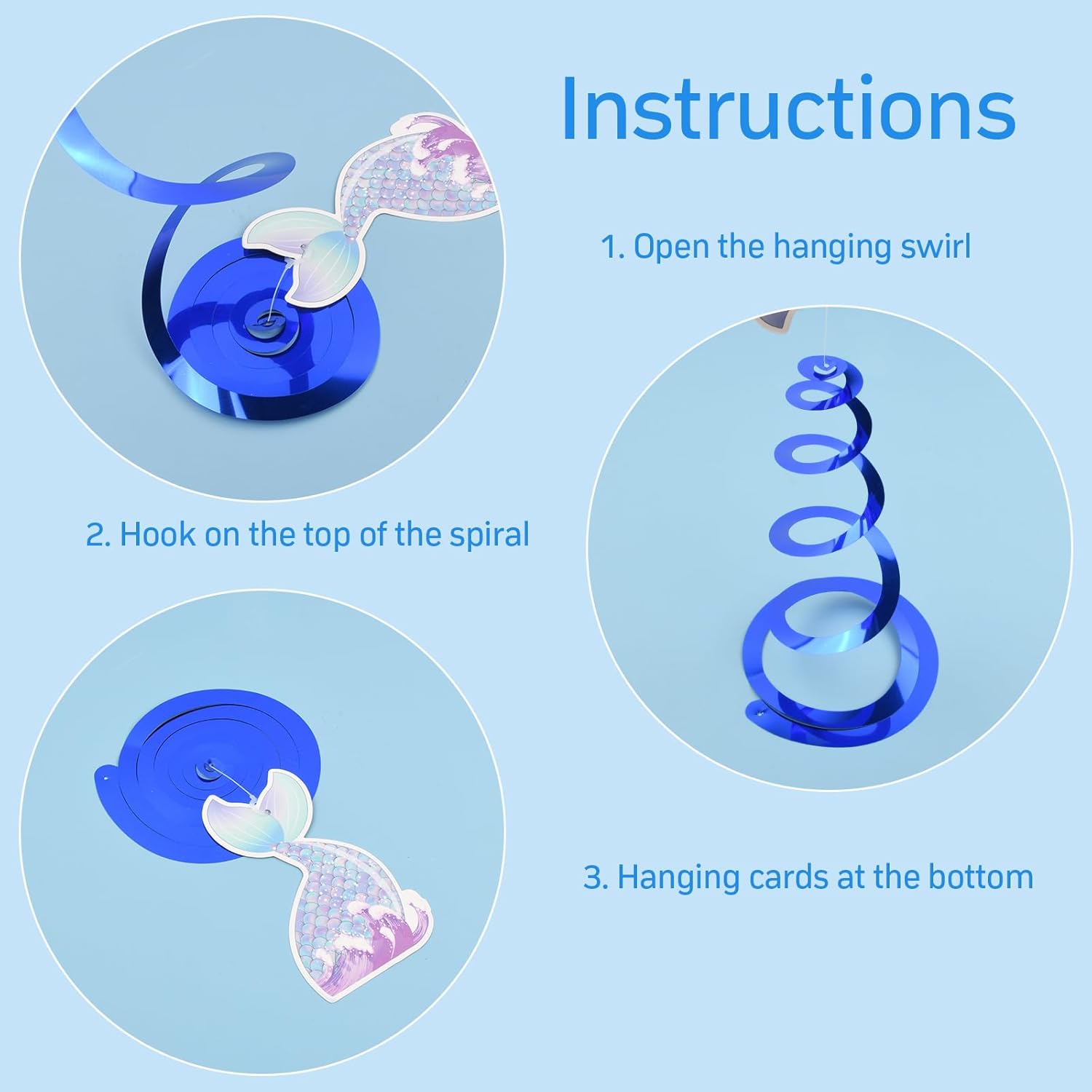 Instructions

1. Open the hanging swirl

2. Hook on the top of the spiral

3. Hanging cards at the bottom