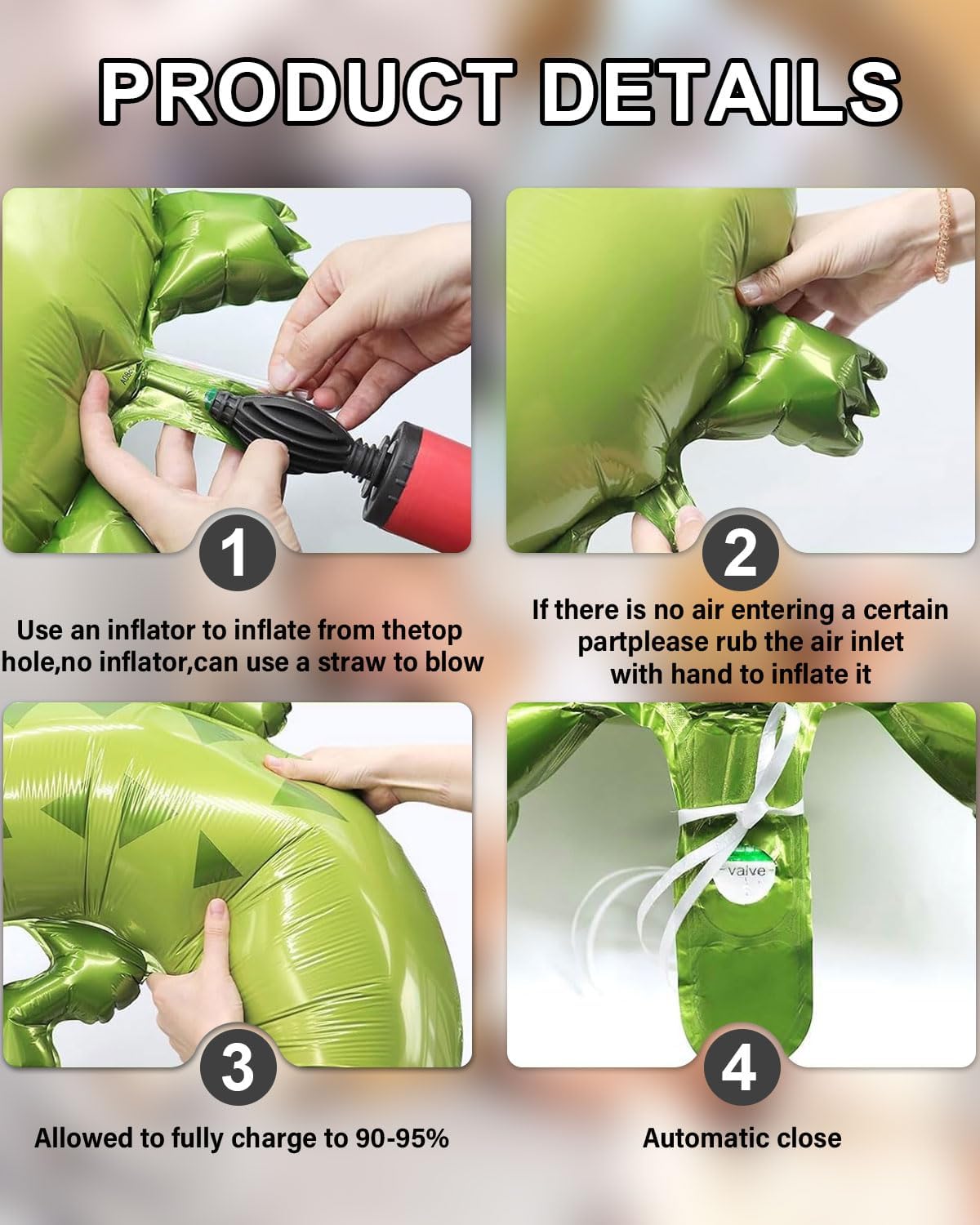 PRODUCT DETAILS

1

Use an inflator to inflate from thetop hole,no inflator,can use a straw to blow

2

If there is no air entering a certain partplease rub the air inlet with hand to inflate it

3

Allowed to fully charge to 90-95%

valve

4

Automatic close