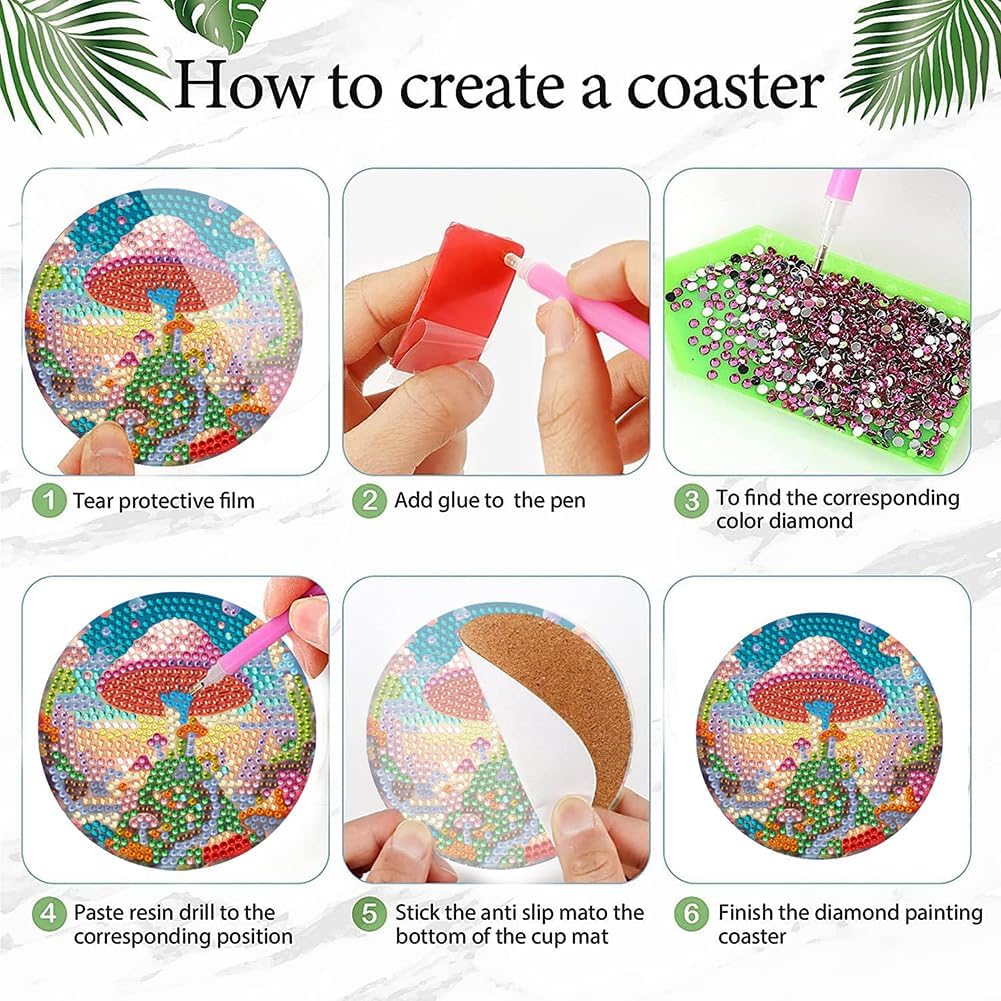 How to create a coaster

1 Tear protective film

2 Add glue to the pen

3 To find the corresponding color diamond

4 Paste resin drill to the corresponding position

5 Stick the anti slip mato the bottom of the cup mat

6 Finish the diamond painting coaster