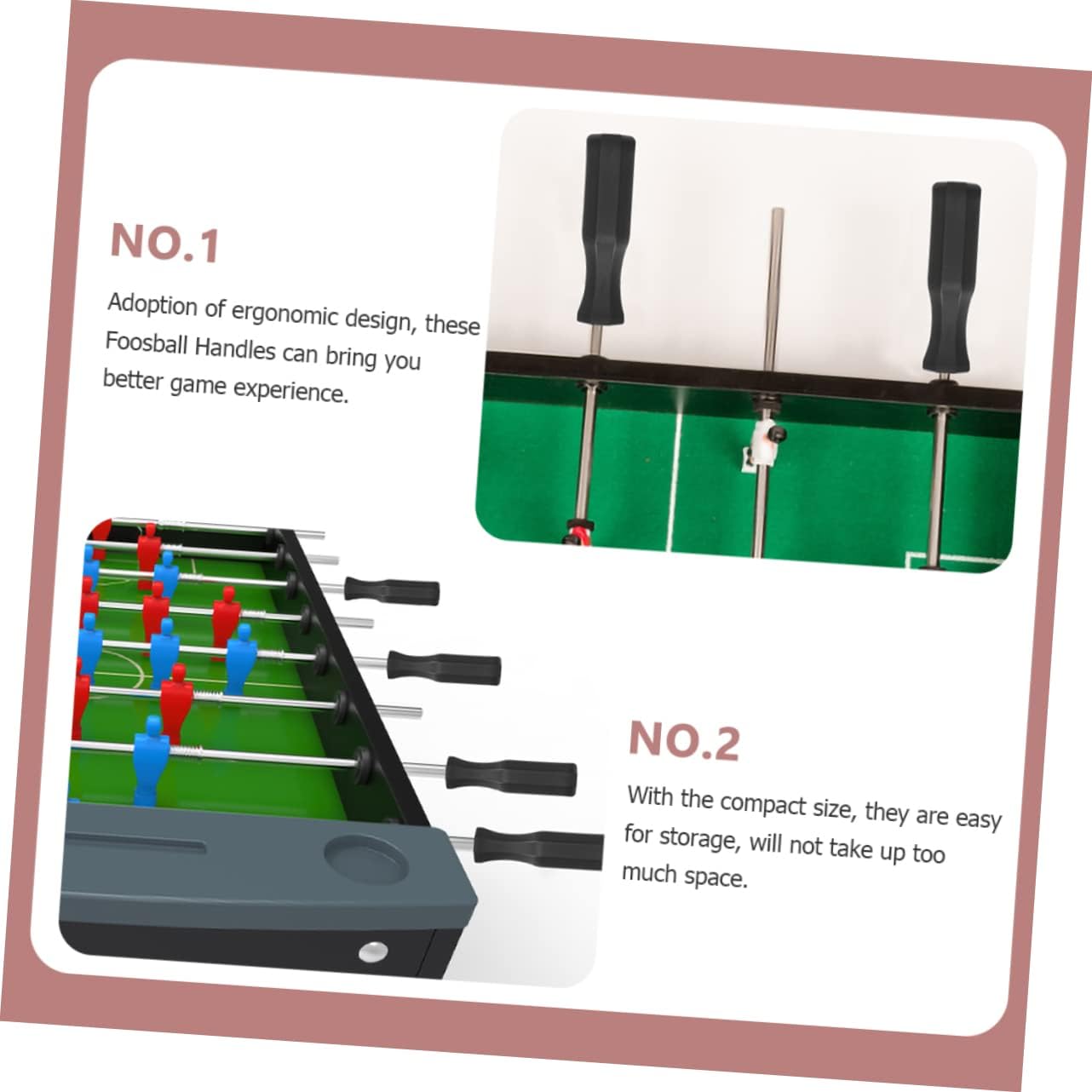 NO.1

Adoption of ergonomic design, these Foosball Handles can bring you better game experience.

NO.2

With the compact size, they are easy for storage, will not take up too much space.