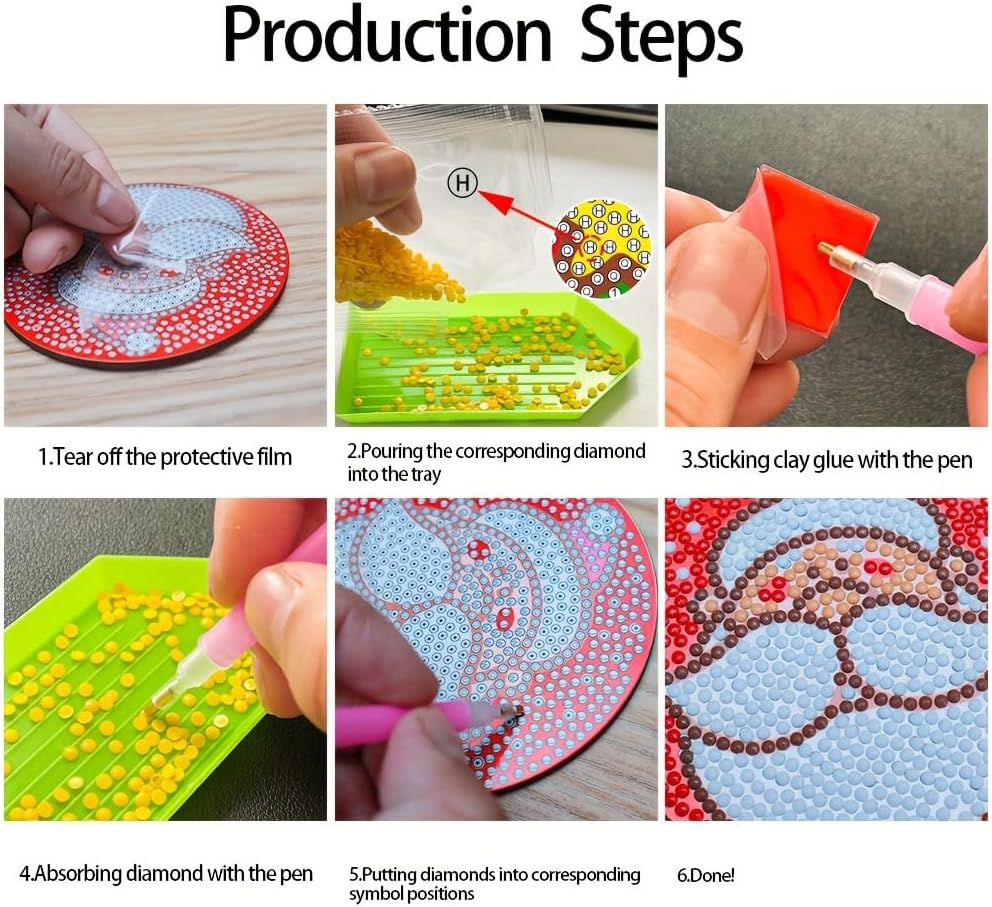 Production Steps

H

1.Tear off the protective film

2.Pouring the corresponding diamond into the tray

3.Sticking clay glue with the pen

4.Absorbing diamond with the pen

5.Putting diamonds into corresponding symbol positions

6.Done!