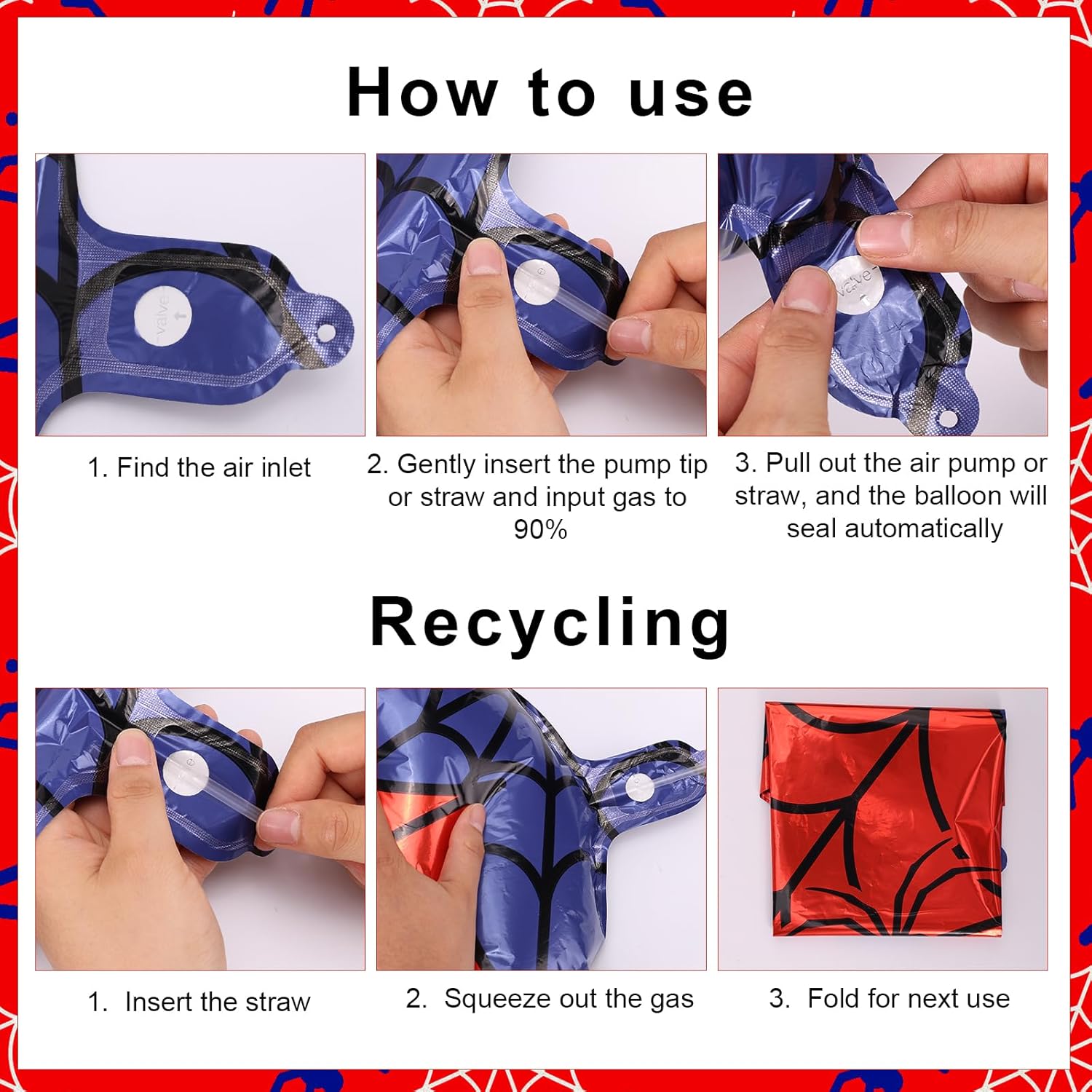 How to use

valve

valve

1. Find the air inlet

2. Gently insert the pump tip or straw and input gas to 90%

3. Pull out the air pump or straw, and the balloon will seal automatically

Recycling

1. Insert the straw

2. Squeeze out the gas

3. Fold for next use