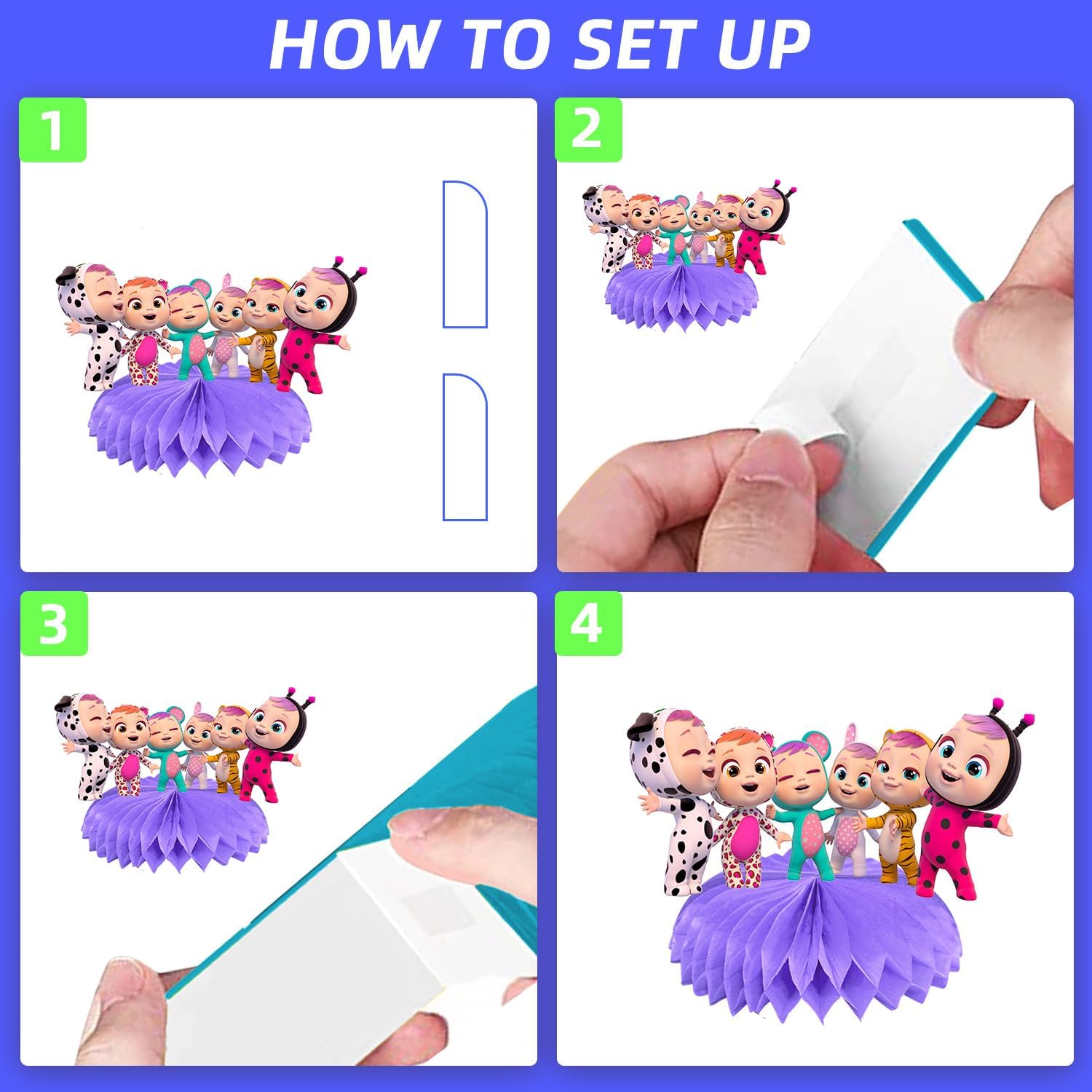 HOW TO SET UP

1

2

3

4