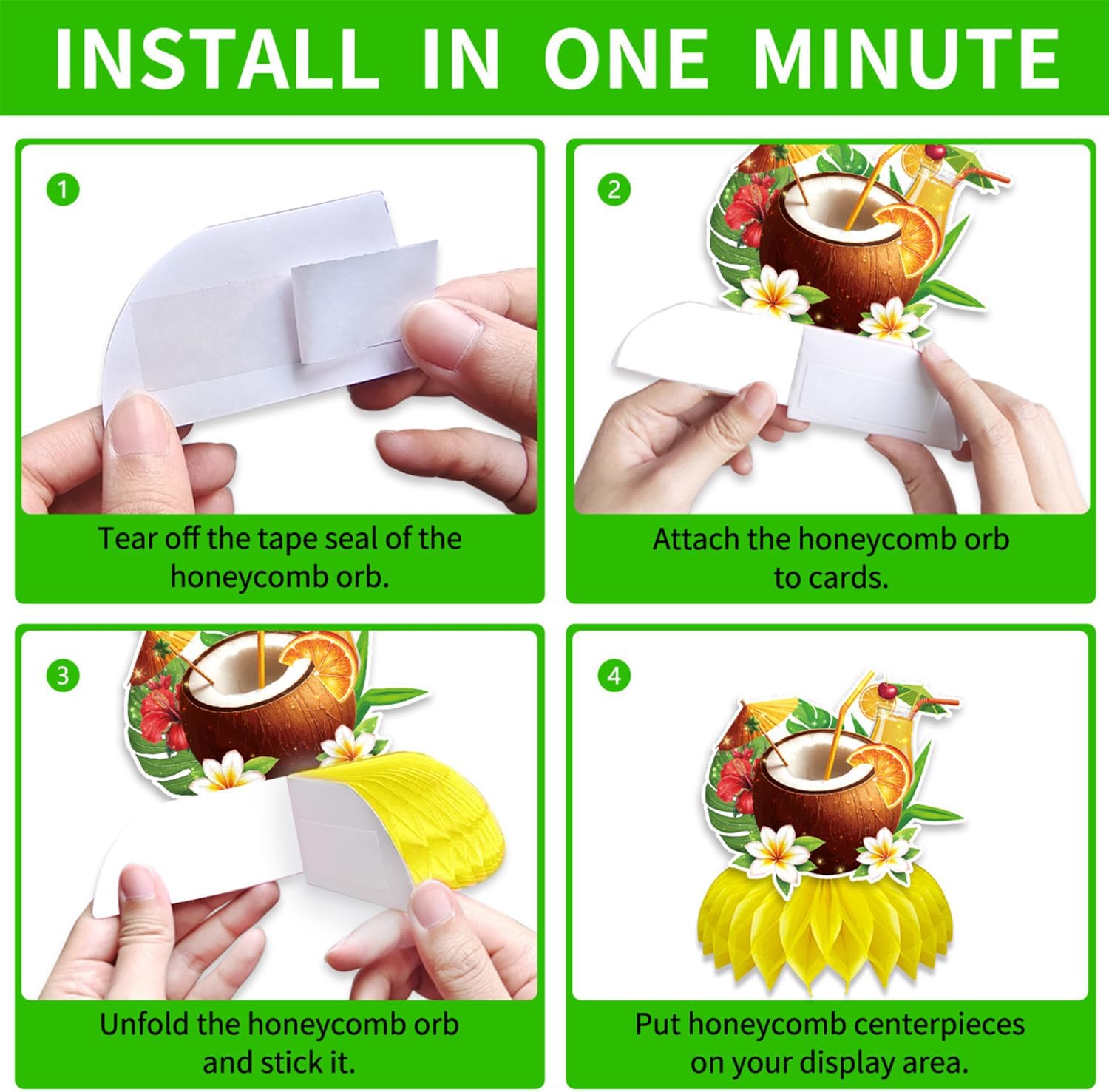 INSTALL IN ONE MINUTE

1

Tear off the tape seal of the honeycomb orb.

2

Attach the honeycomb orb to cards.

3

Unfold the honeycomb orb and stick it.

4

Put honeycomb centerpieces on your display area.