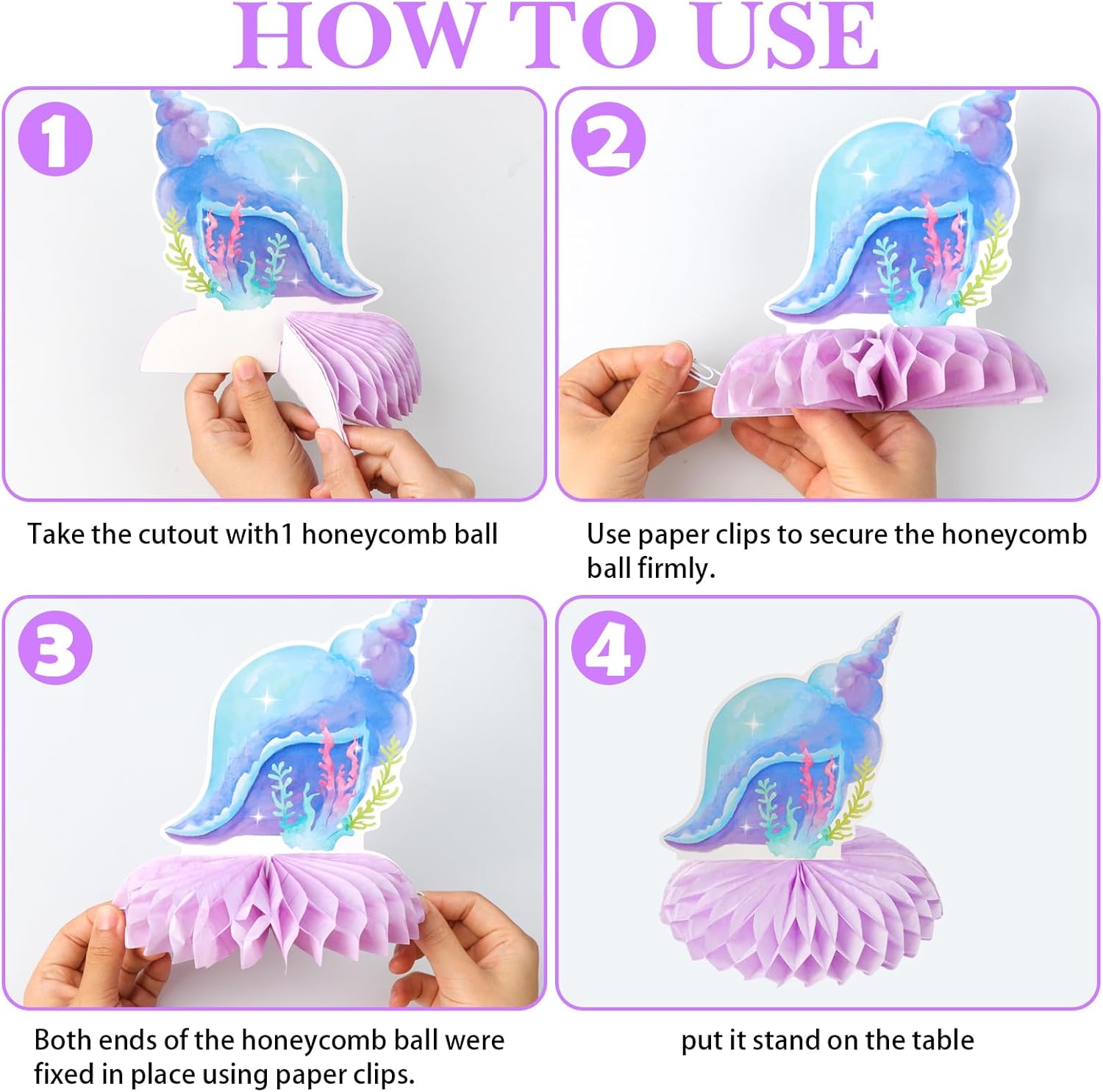 HOW TO USE

1

Take the cutout with1 honeycomb ball

2

Use paper clips to secure the honeycomb ball firmly.

3

Both ends of the honeycomb ball were fixed in place using paper clips.

4

put it stand on the table