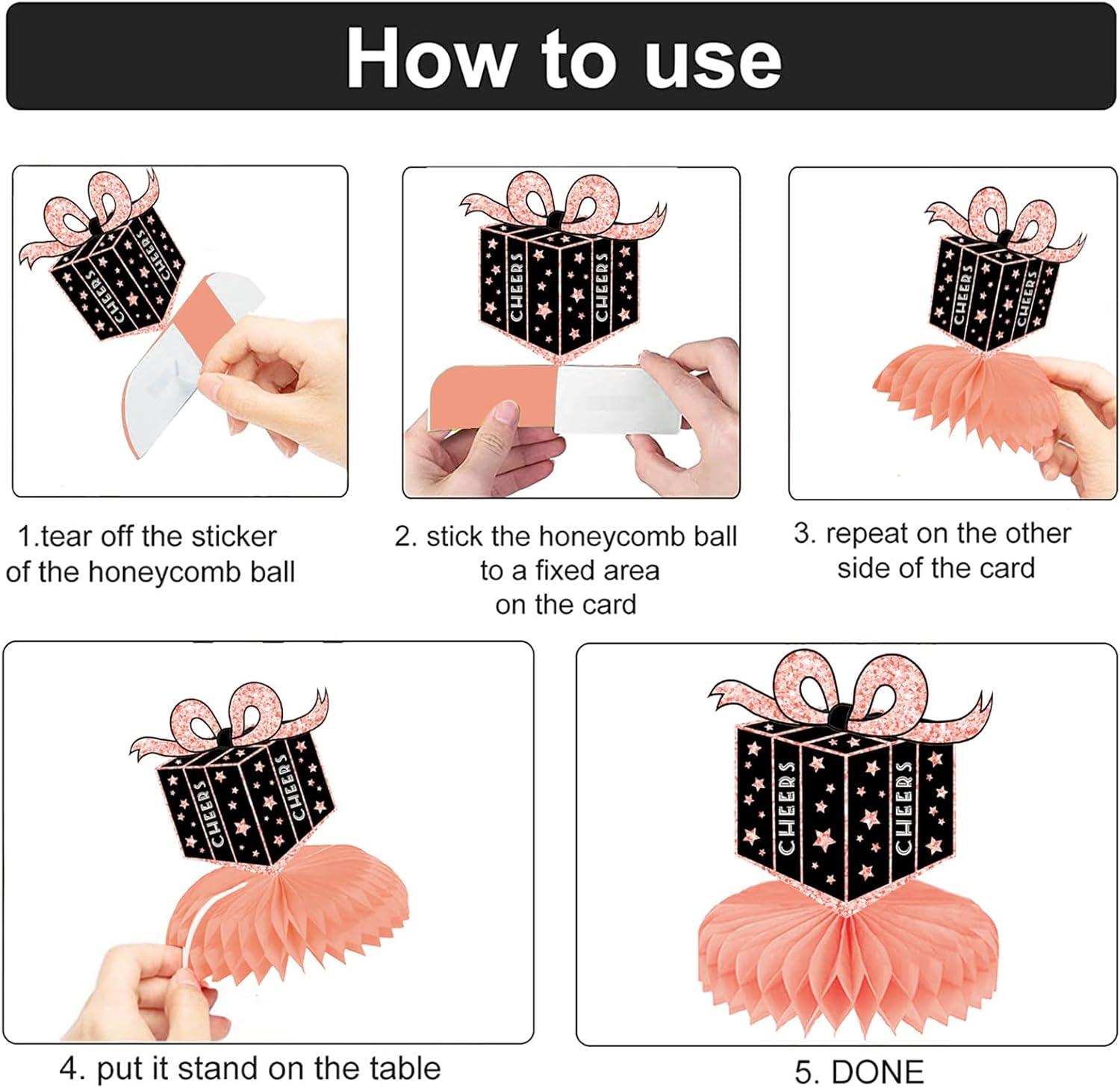 How to use

CHEERS CHEERS

1.tear off the sticker of the honeycomb ball

CHEERS CHEERS

2. stick the honeycomb ball to a fixed area on the card

CHEERS CHEERS

3. repeat on the other side of the card

CHEERS CHEERS

4. put it stand on the table

CHEERS CHEERS

5. DONE