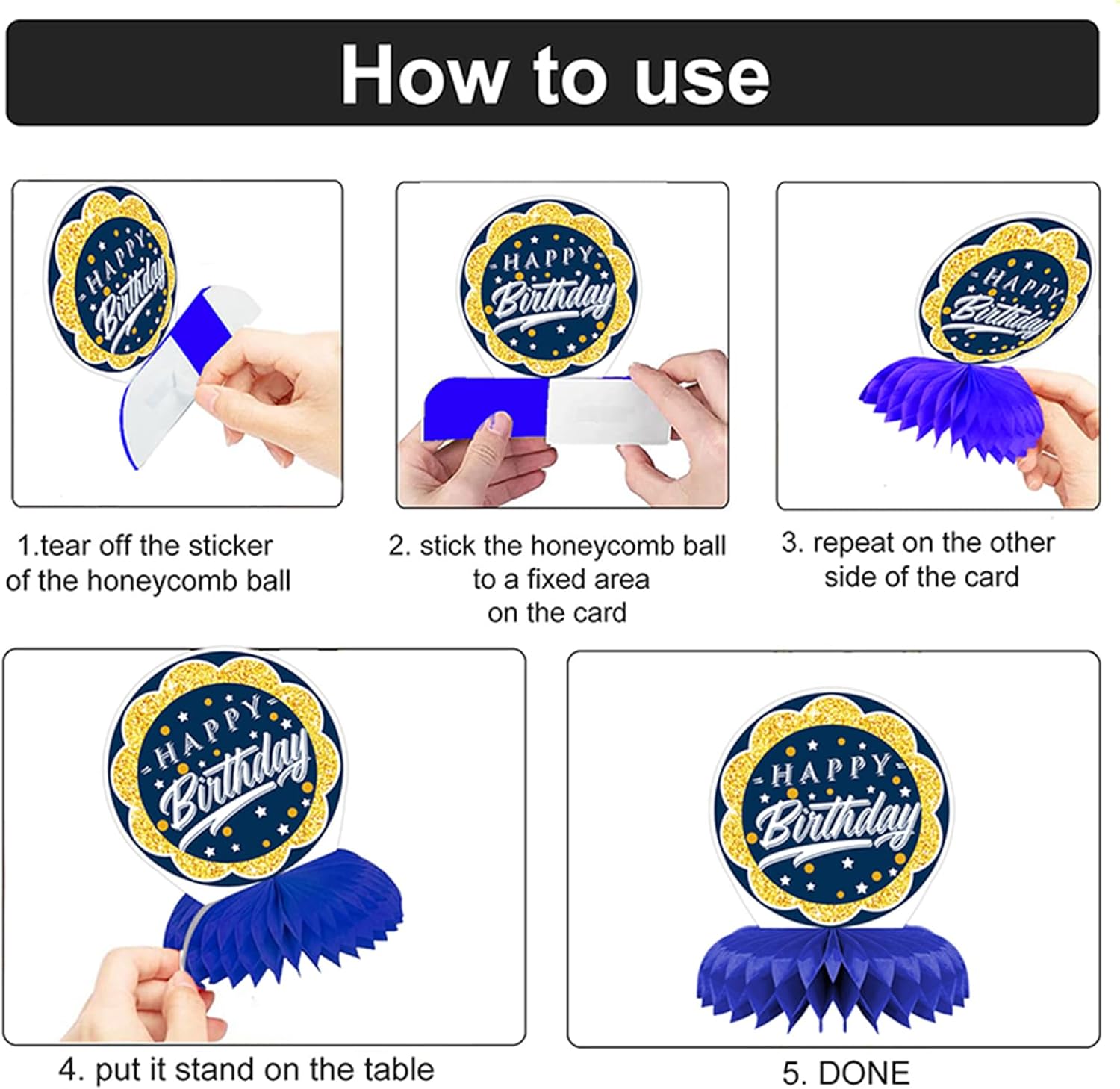 How to use

HAPPY Birthday

1.tear off the sticker of the honeycomb ball

HAPPY Birthday

2. stick the honeycomb ball to a fixed area on the card

HAPPY Birthday

3. repeat on the other side of the card

HAPPY Birthday

4. put it stand on the table

HAPPY Birthday

5. DONE