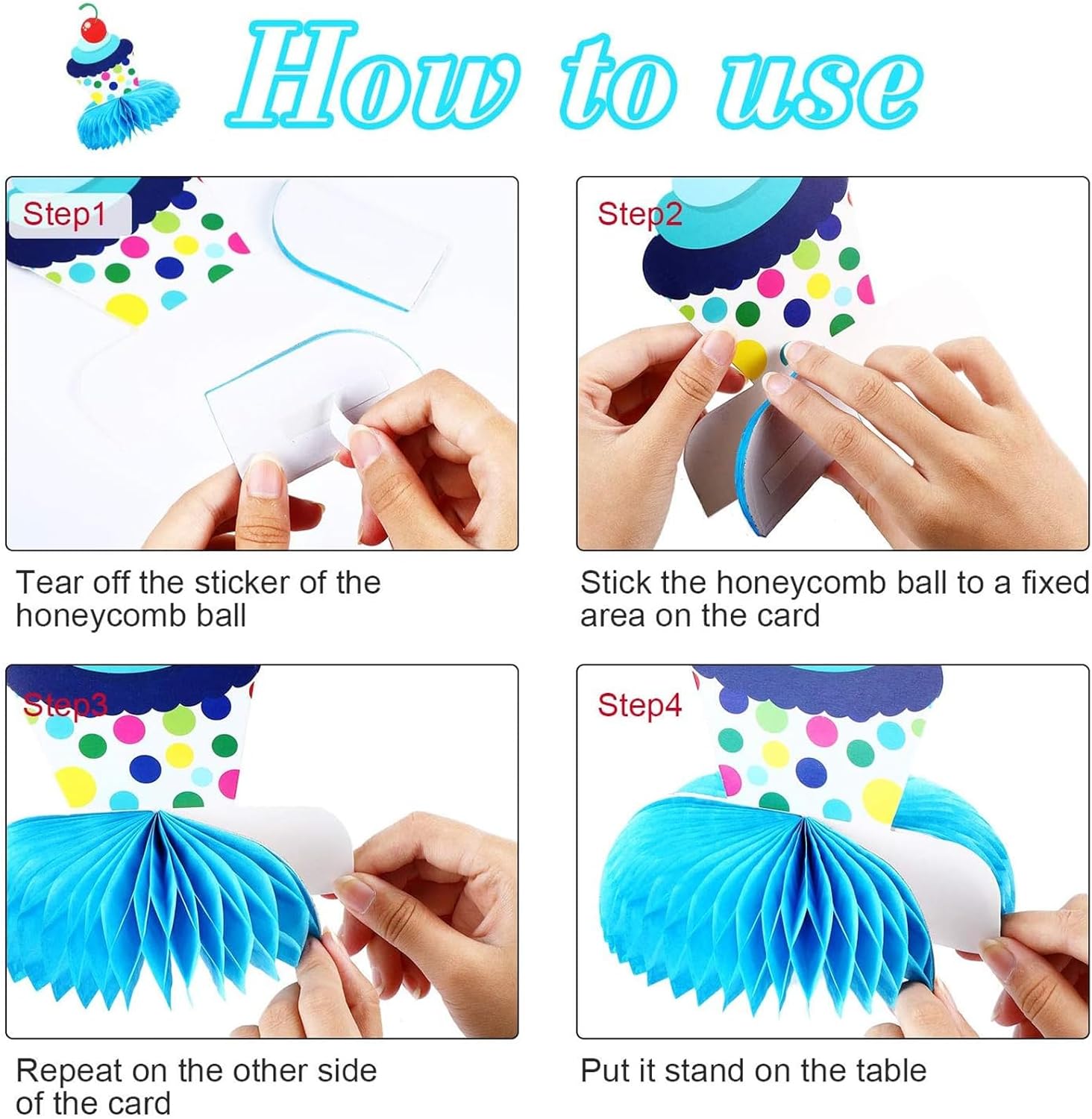 How to use

Step1

Tear off the sticker of the honeycomb ball

Step2

Stick the honeycomb ball to a fixed area on the card

Step3

Repeat on the other side of the card

Step4

Put it stand on the table