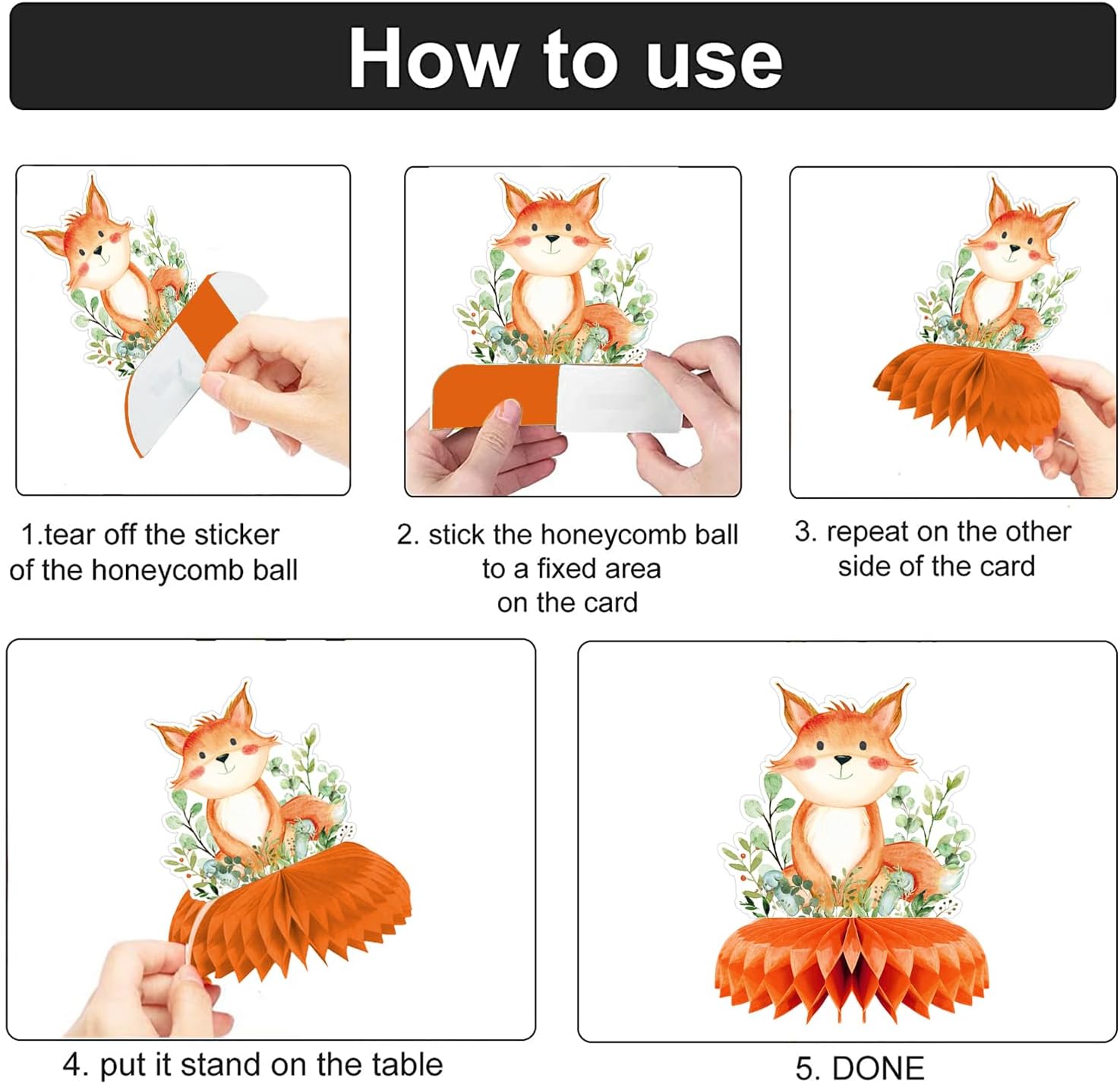 How to use

1.tear off the sticker of the honeycomb ball

2. stick the honeycomb ball to a fixed area on the card

3. repeat on the other side of the card

4. put it stand on the table

5. DONE