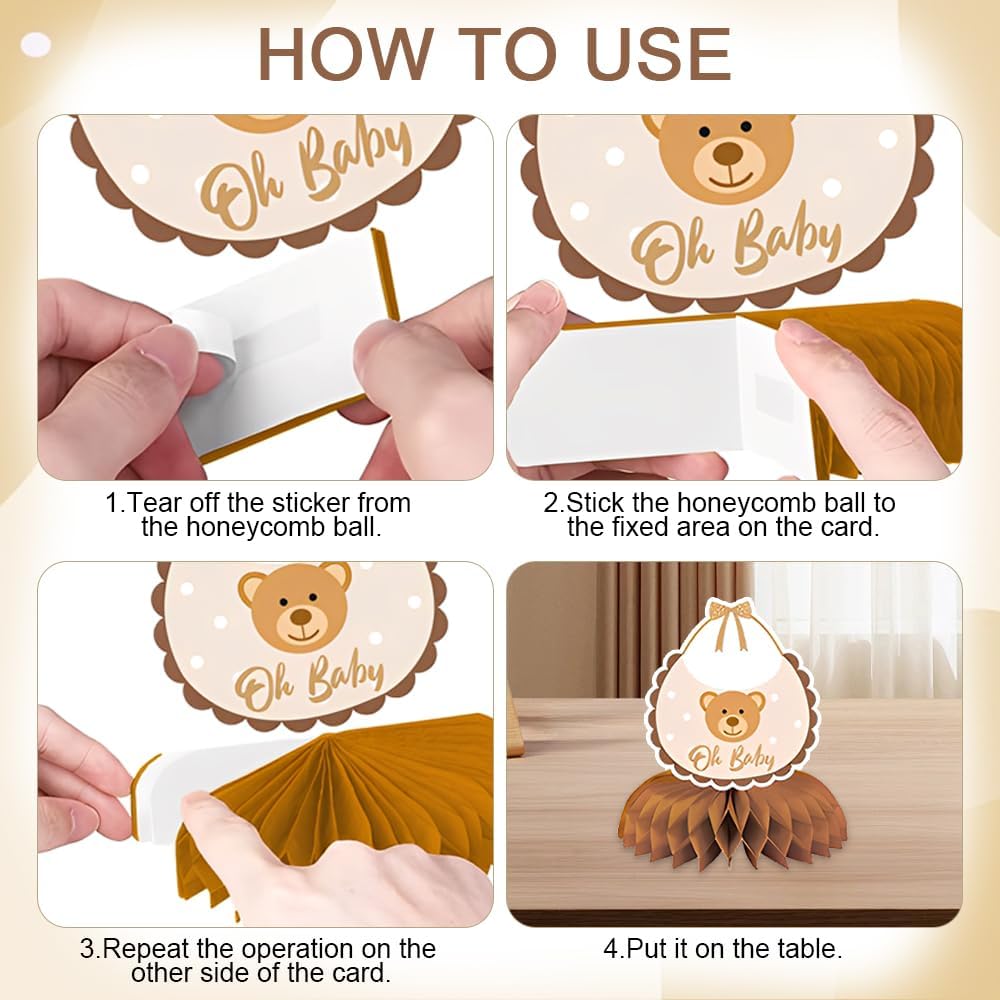 HOW TO USE

Oh Baby

1.Tear off the sticker from the honeycomb ball.

Oh Baby

2.Stick the honeycomb ball to the fixed area on the card.

Oh Baby

3.Repeat the operation on the other side of the card.

Oh Baby

4.Put it on the table.