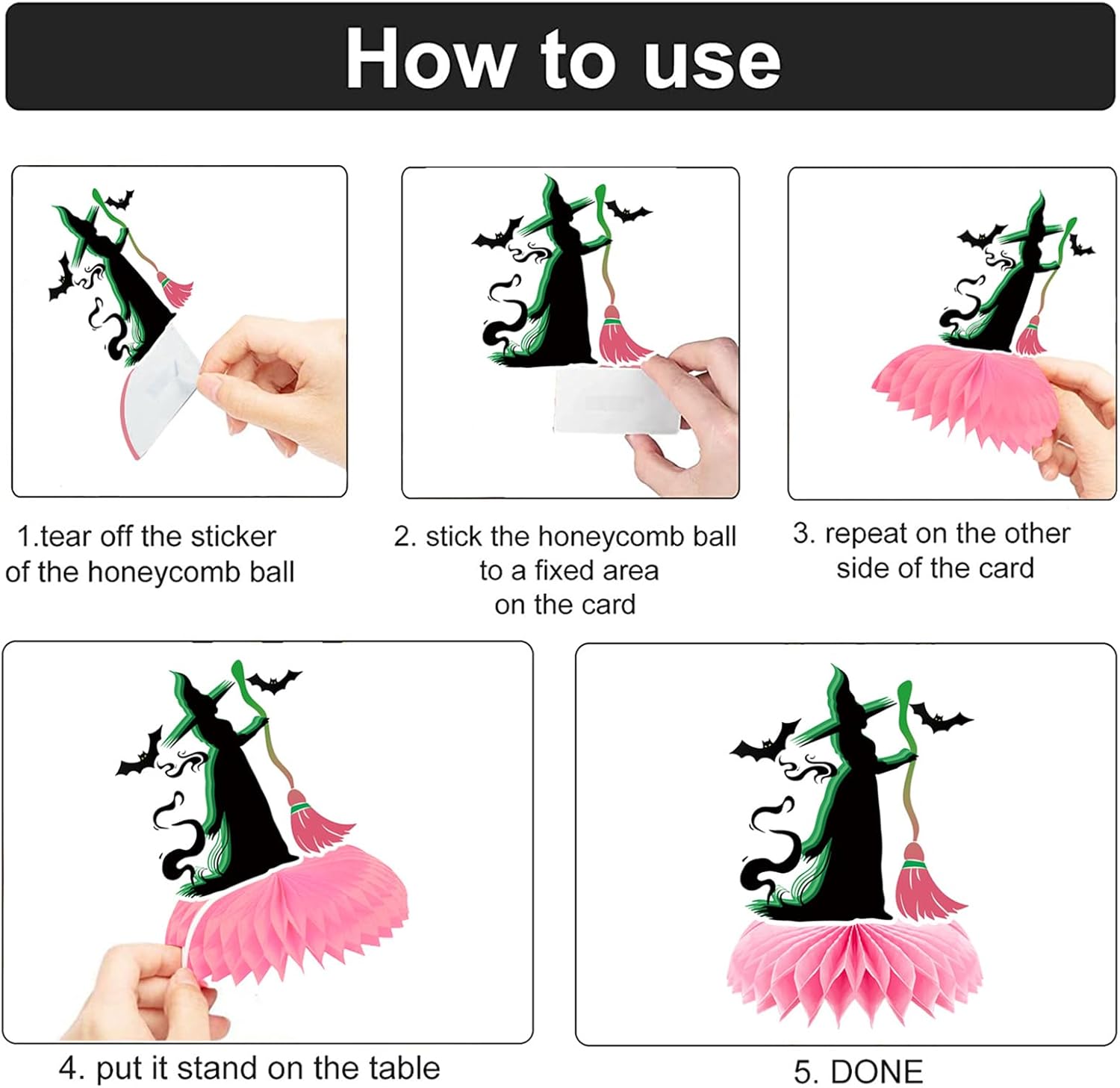 How to use

1.tear off the sticker of the honeycomb ball

2. stick the honeycomb ball to a fixed area on the card

3. repeat on the other side of the card

4. put it stand on the table

5. DONE