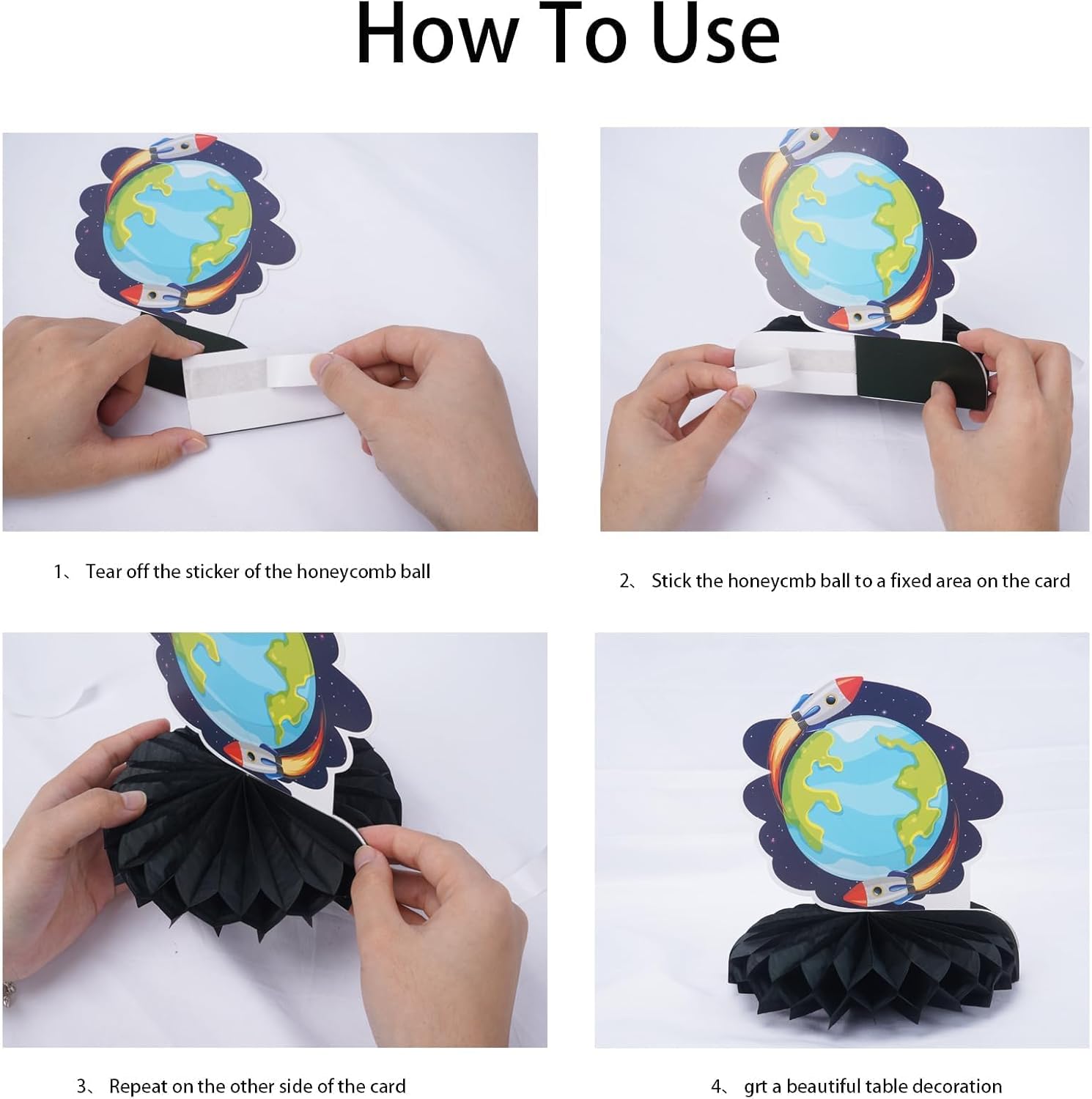 How To Use

1、 Tear off the sticker of the honeycomb ball

2、 Stick the honeycmb ball to a fixed area on the card

3、 Repeat on the other side of the card

4、 grt a beautiful table decoration