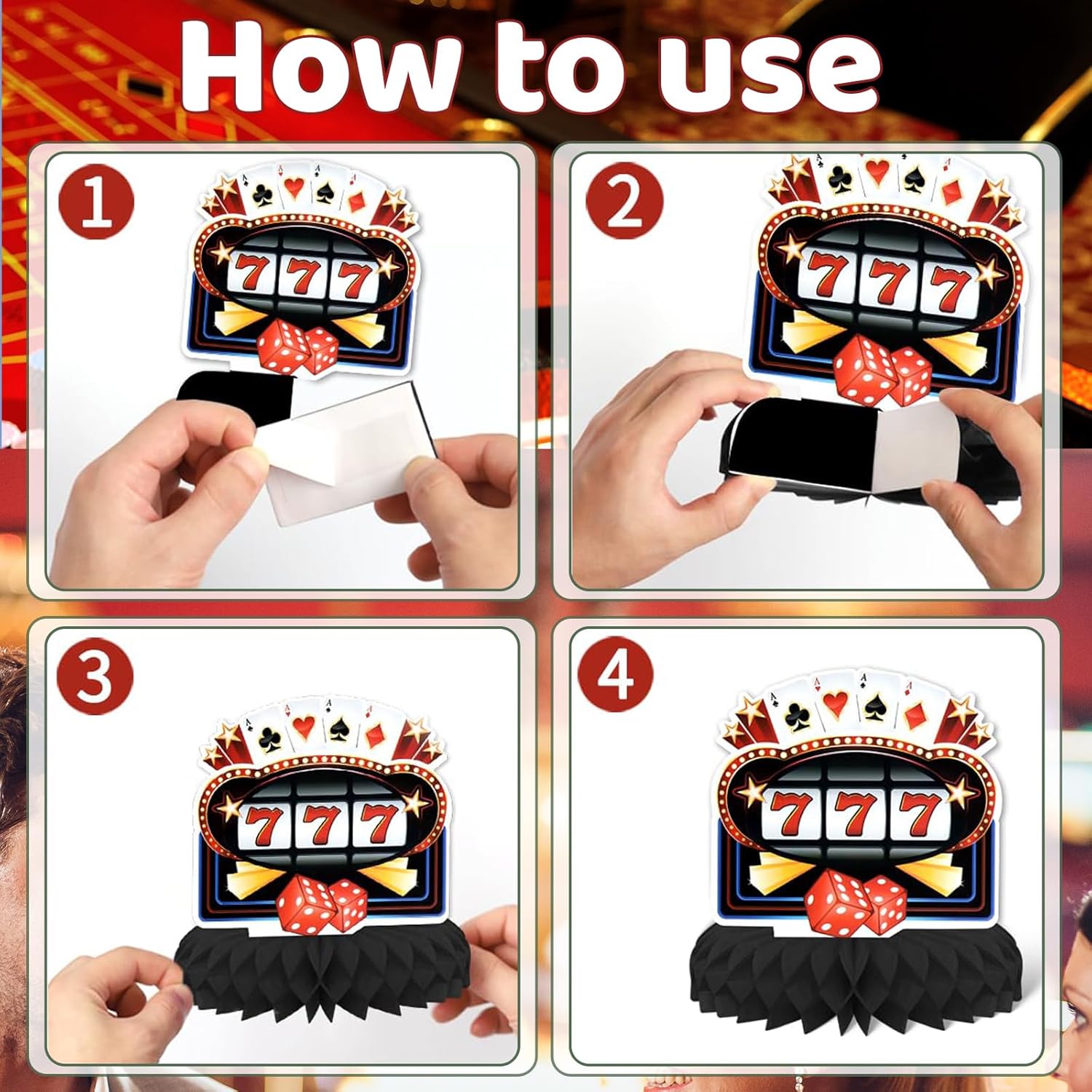 How to use

1

777

2

777

3

777

4

777