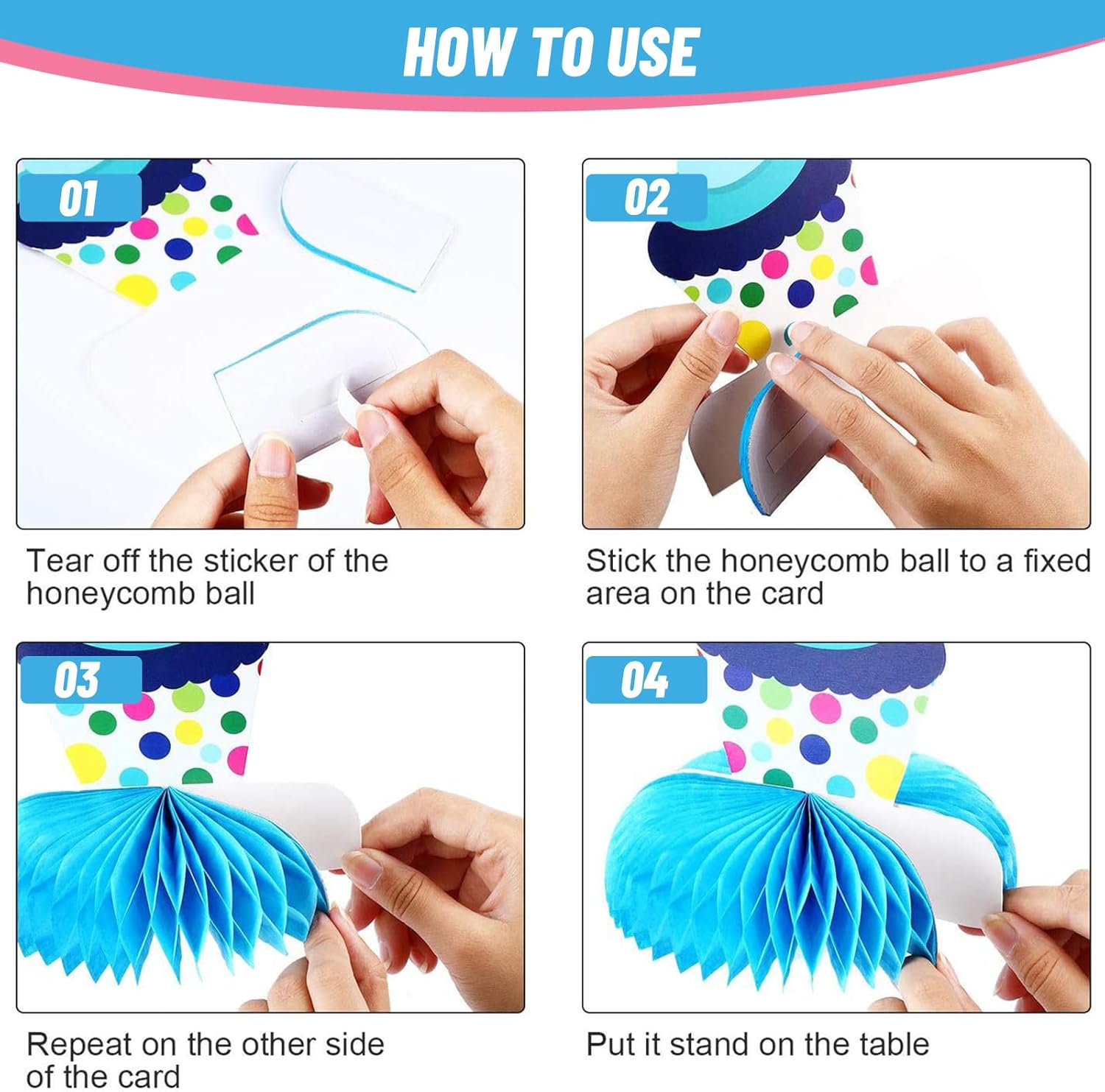 HOW TO USE

01

Tear off the sticker of the honeycomb ball

02

Stick the honeycomb ball to a fixed area on the card

03

Repeat on the other side of the card

04

Put it stand on the table