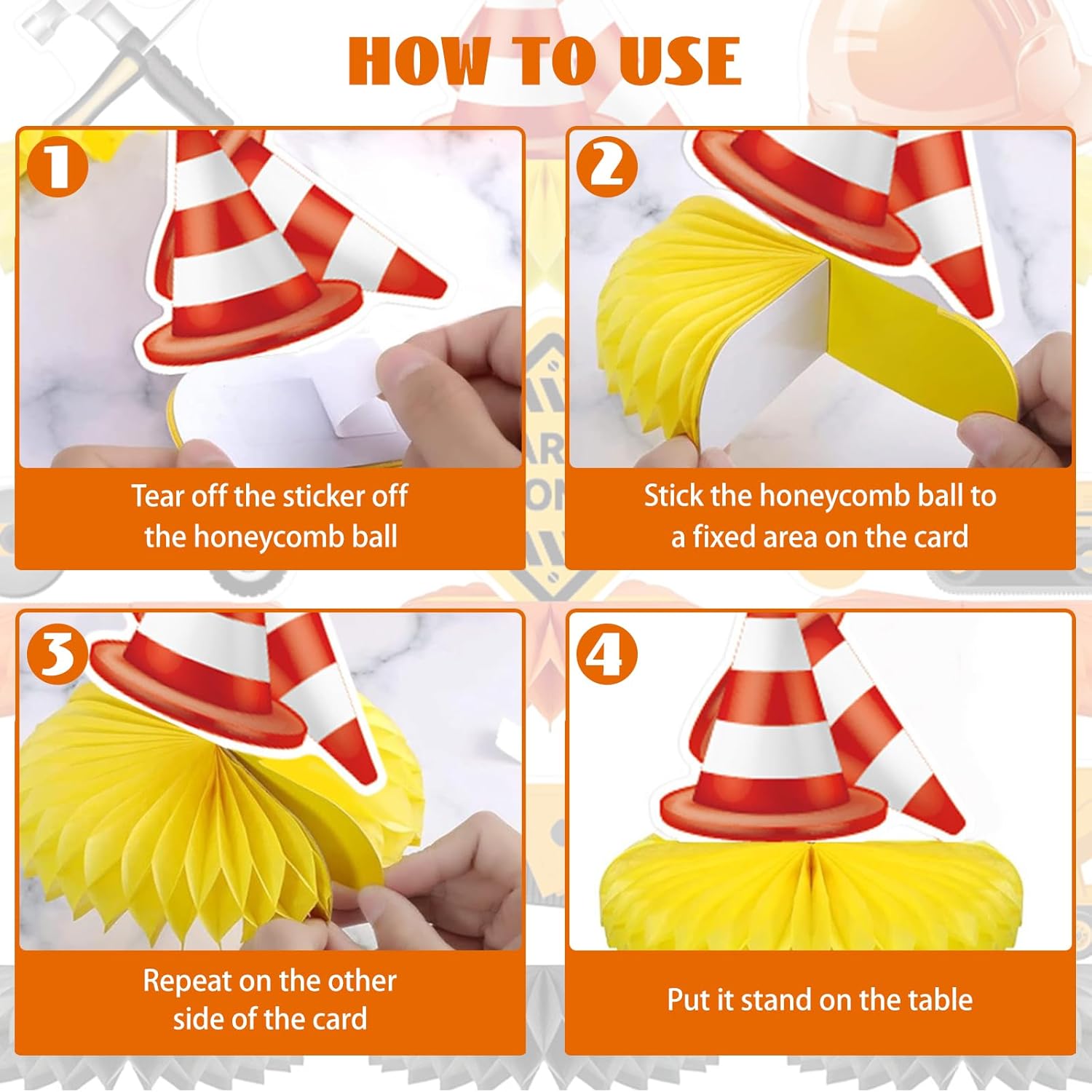 HOW TO USE

1

Tear off the sticker off the honeycomb ball

2

Stick the honeycomb ball to a fixed area on the card

3

Repeat on the other side of the card

4

Put it stand on the table