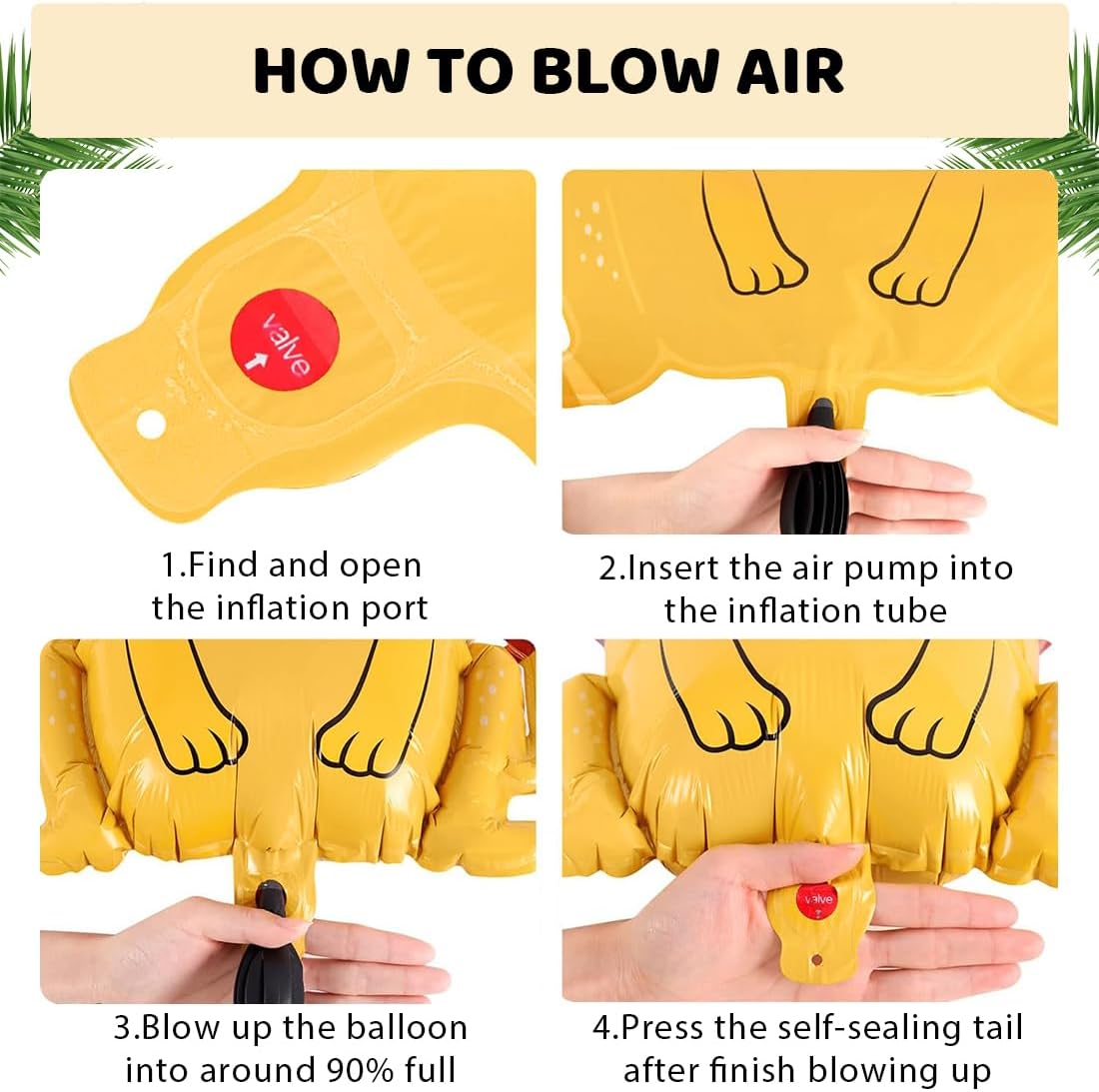 HOW TO BLOW AIR

valve

1.Find and open the inflation port

2.Insert the air pump into the inflation tube

3.Blow up the balloon into around 90% full

valve

4.Press the self-sealing tail after finish blowing up