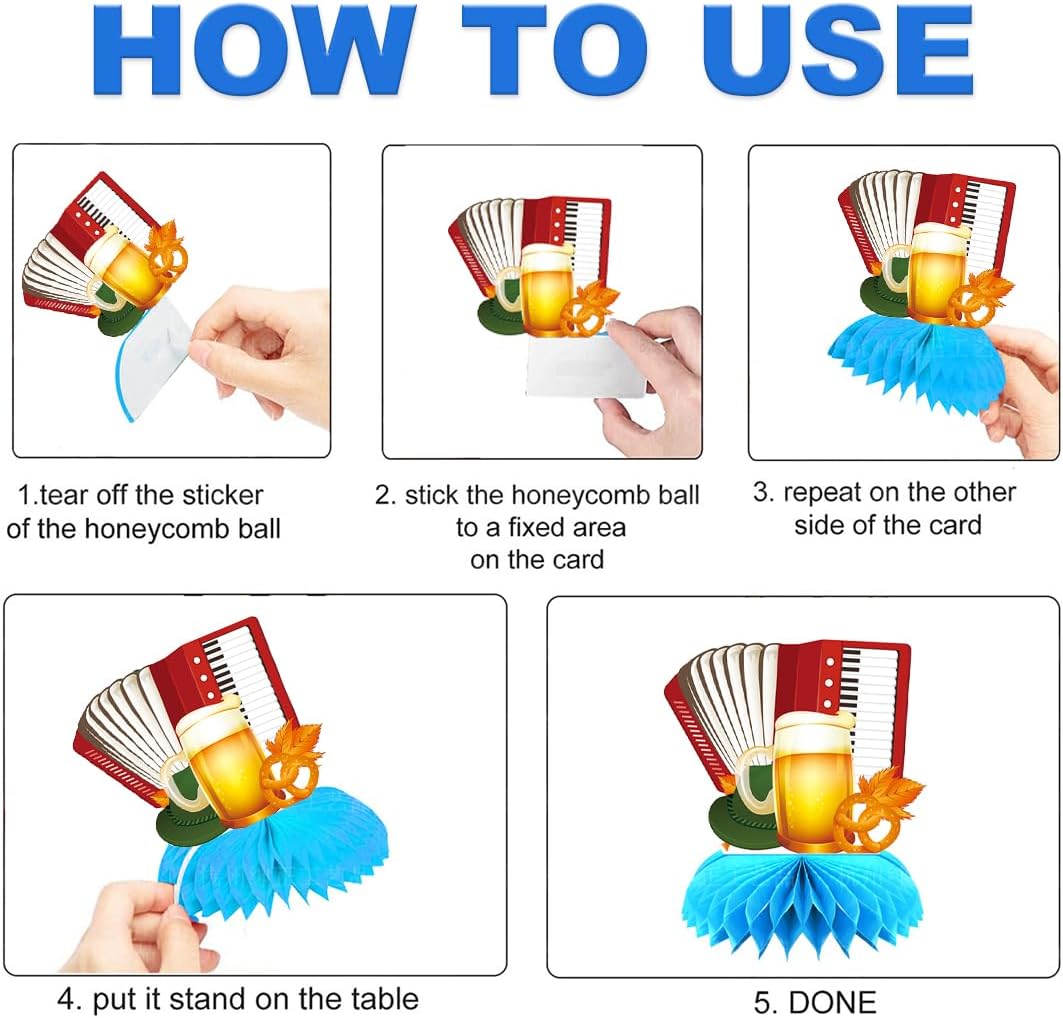 HOW TO USE

1.tear off the sticker of the honeycomb ball

2. stick the honeycomb ball to a fixed area on the card

3. repeat on the other side of the card

4. put it stand on the table

5. DONE