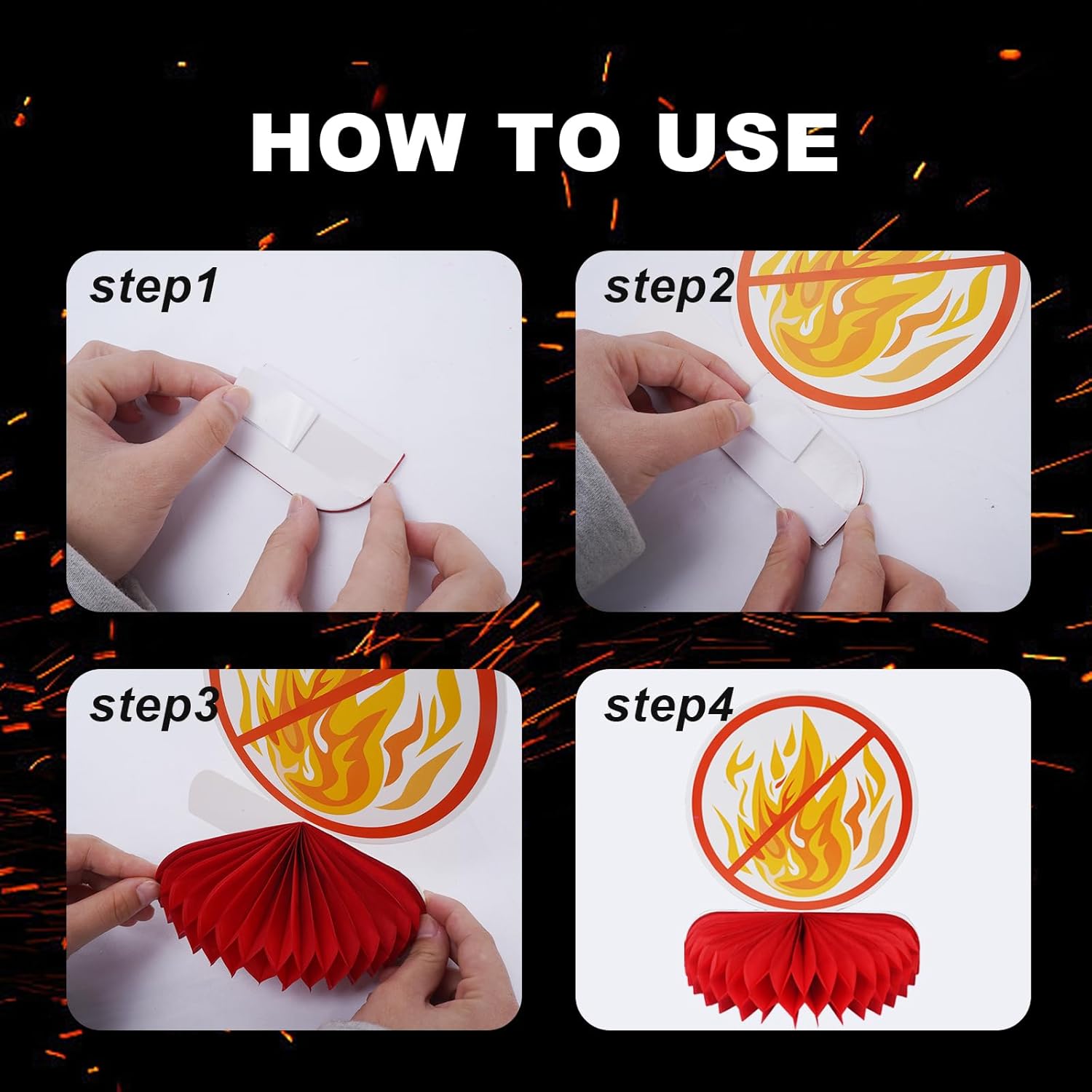 HOW TO USE

step1

step2

step3

step4