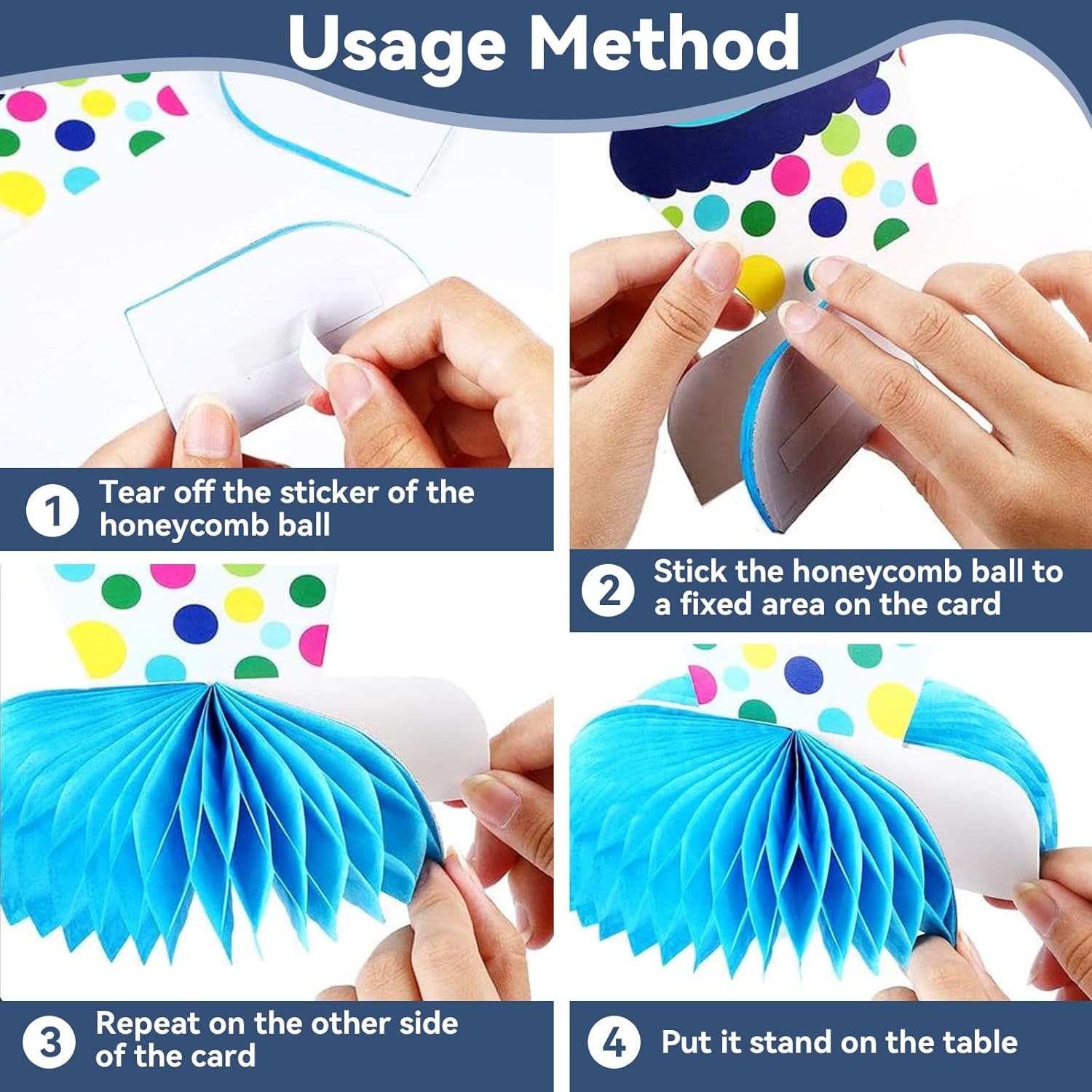 Usage Method

1 Tear off the sticker of the honeycomb ball

2 Stick the honeycomb ball to a fixed area on the card

3 Repeat on the other side of the card

4 Put it stand on the table