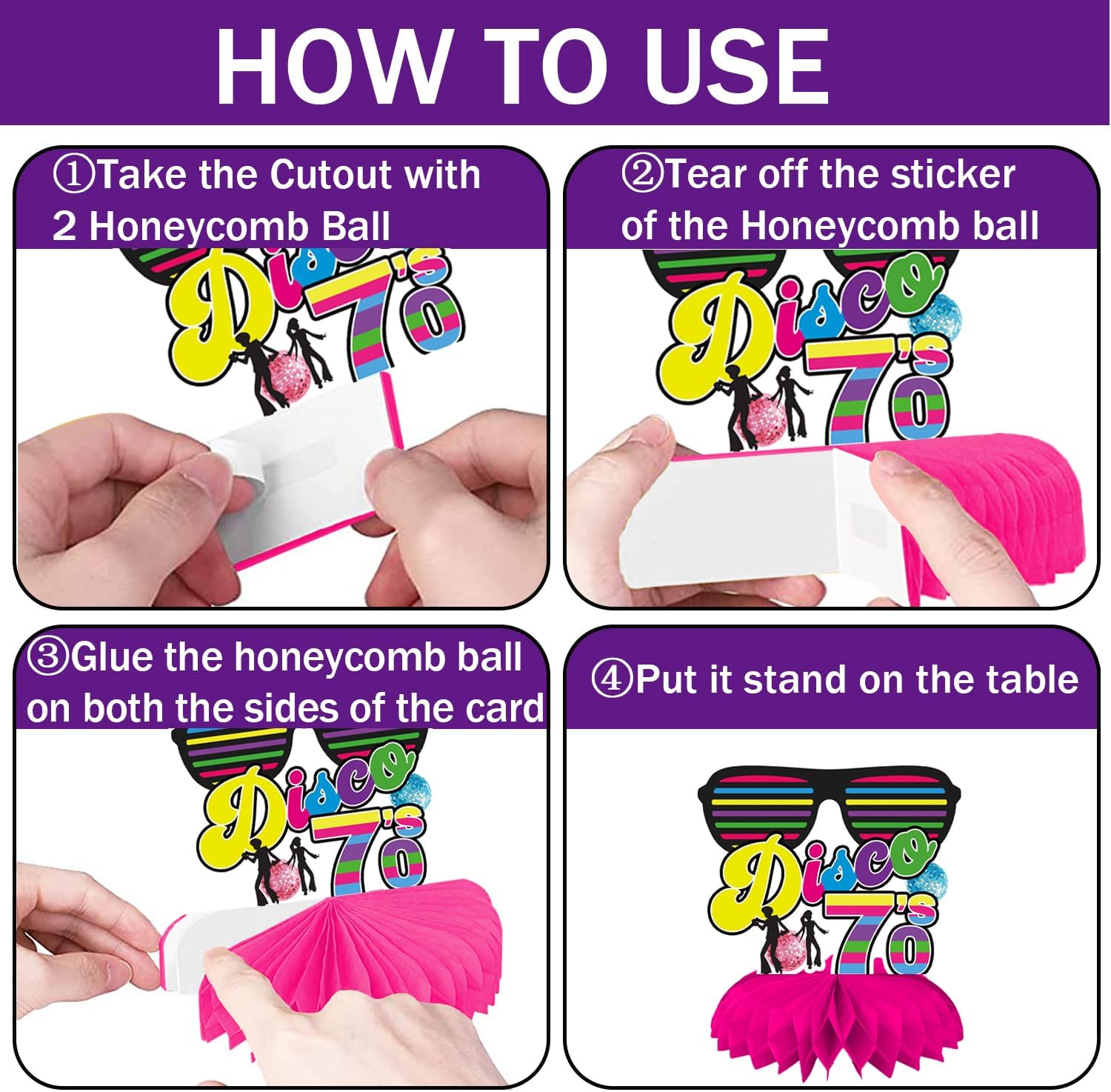 HOW TO USE

①Take the Cutout with 2 Honeycomb Ball

Disco 70's

②Tear off the sticker of the Honeycomb ball

Disco 70's

③Glue the honeycomb ball on both the sides of the card

Disco 70's

④Put it stand on the table

Disco 70's