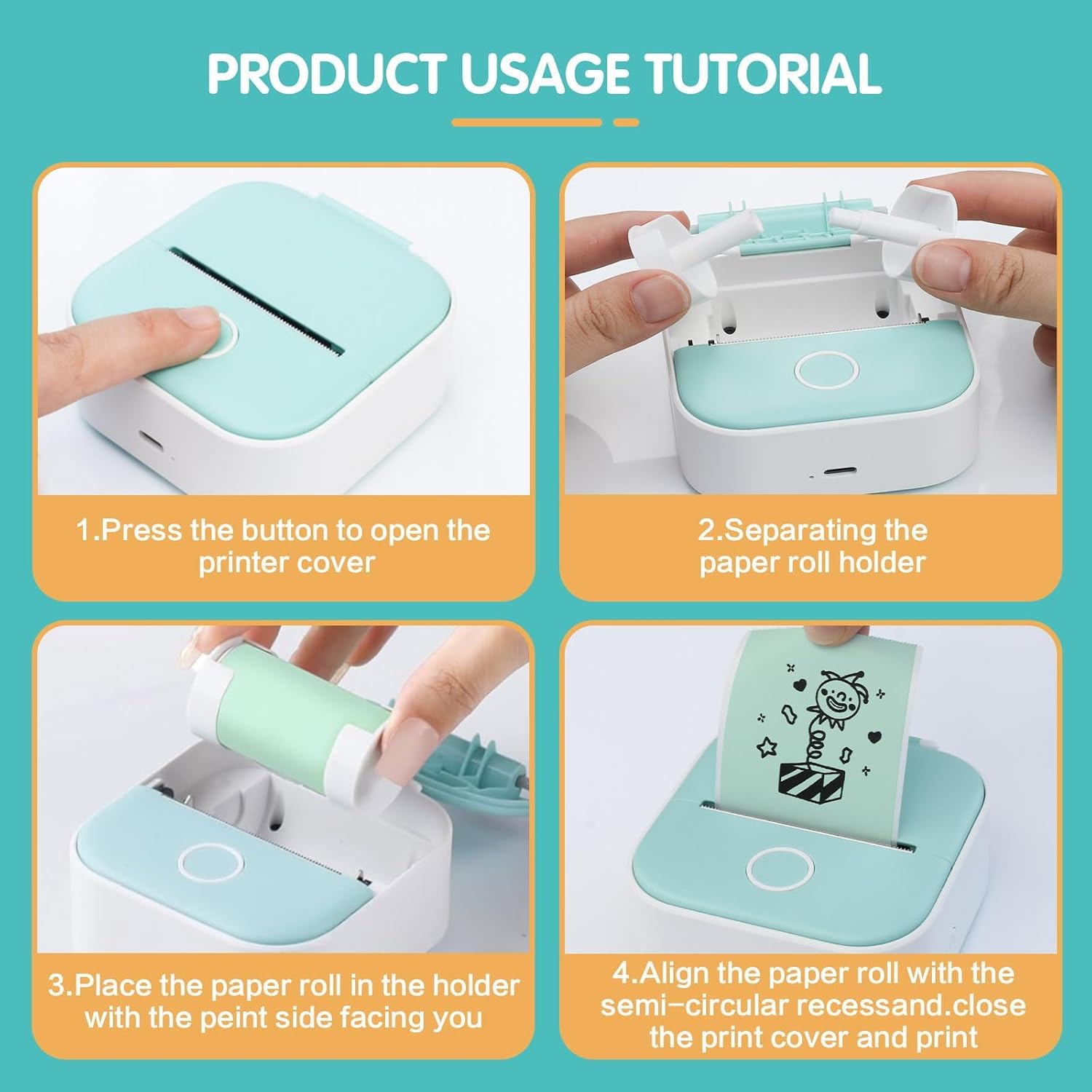 PRODUCT USAGE TUTORIAL

1.Press the button to open the printer cover

2.Separating the paper roll holder

3.Place the paper roll in the holder with the peint side facing you

4.Align the paper roll with the semi-circular recessand.close the print cover and print