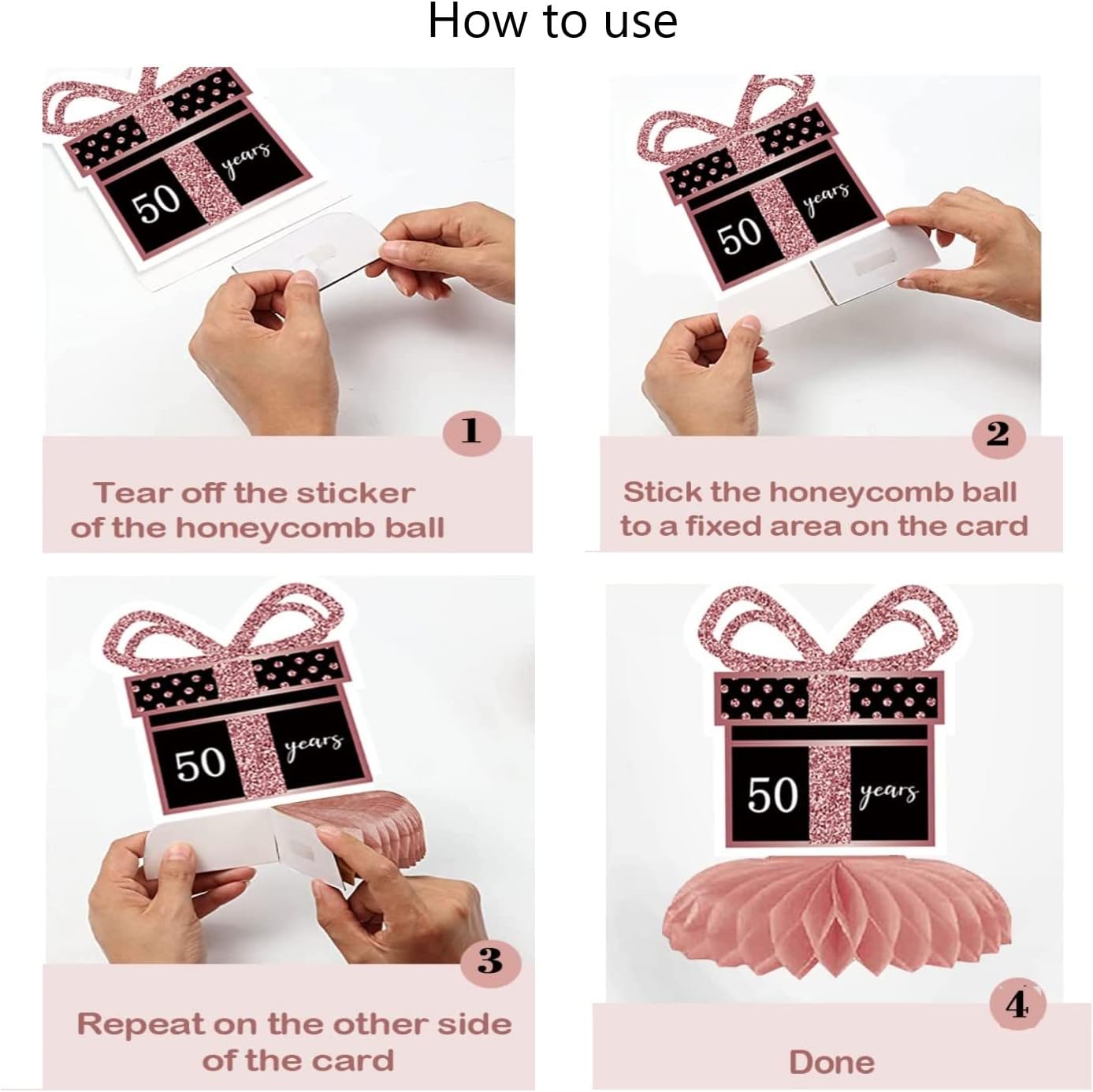 How to use

50 years

1

Tear off the sticker of the honeycomb ball

50 years

2

Stick the honeycomb ball to a fixed area on the card

50 years

3

Repeat on the other side of the card

50 years

4

Done