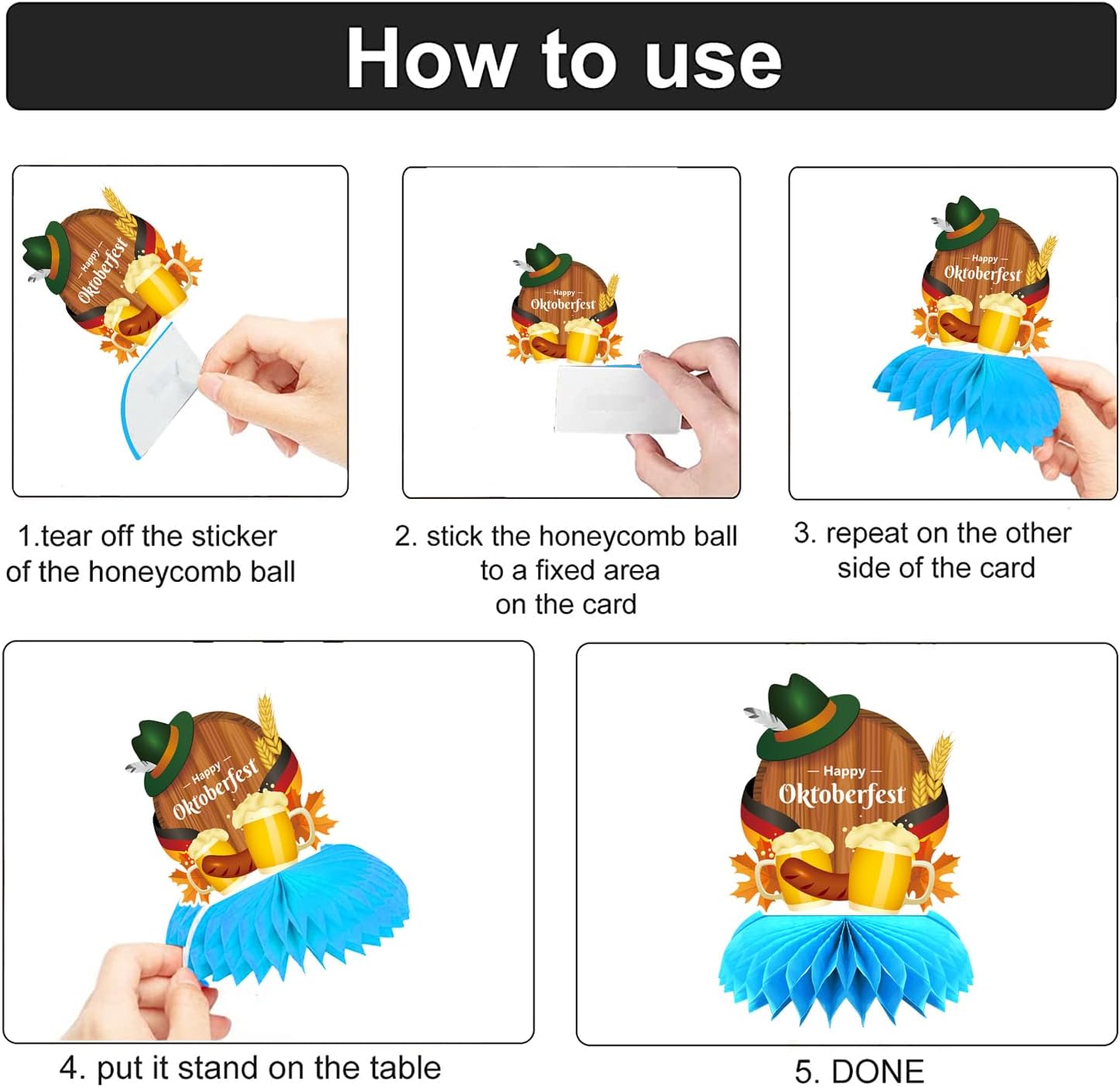 How to use

— Happy —
Oktoberfest

1.tear off the sticker of the honeycomb ball

— Happy —
Oktoberfest

2. stick the honeycomb ball to a fixed area on the card

— Happy —
Oktoberfest

3. repeat on the other side of the card

— Happy —
Oktoberfest

4. put it stand on the table

— Happy —
Oktoberfest

5. DONE