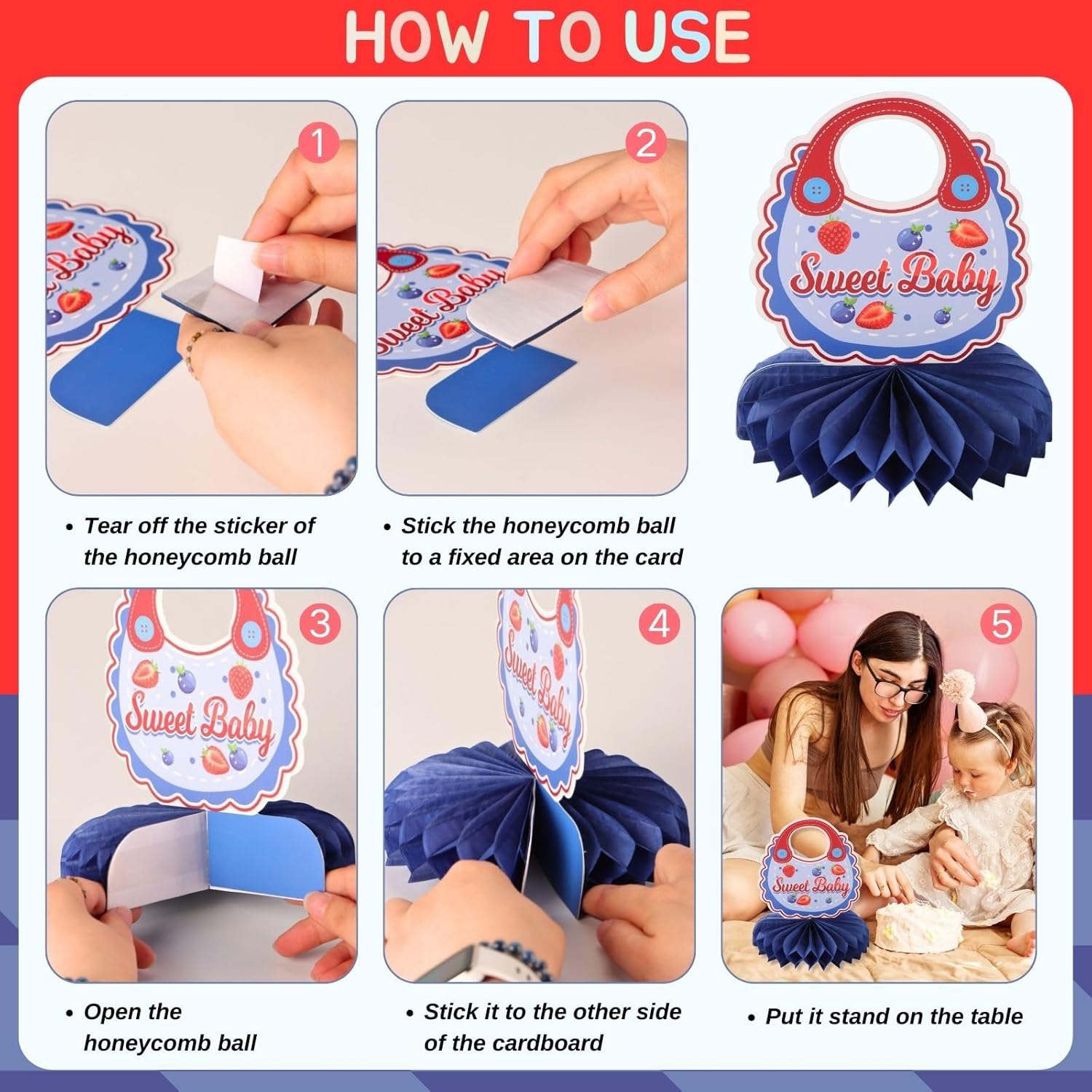 HOW TO USE

1

Baby

2

Sweet Baby

Sweet Baby

• Tear off the sticker of the honeycomb ball

• Stick the honeycomb ball to a fixed area on the card

3

Sweet Baby

4

Sweet Baby

5

Sweet Baby

• Open the honeycomb ball

• Stick it to the other side of the cardboard

• Put it stand on the table