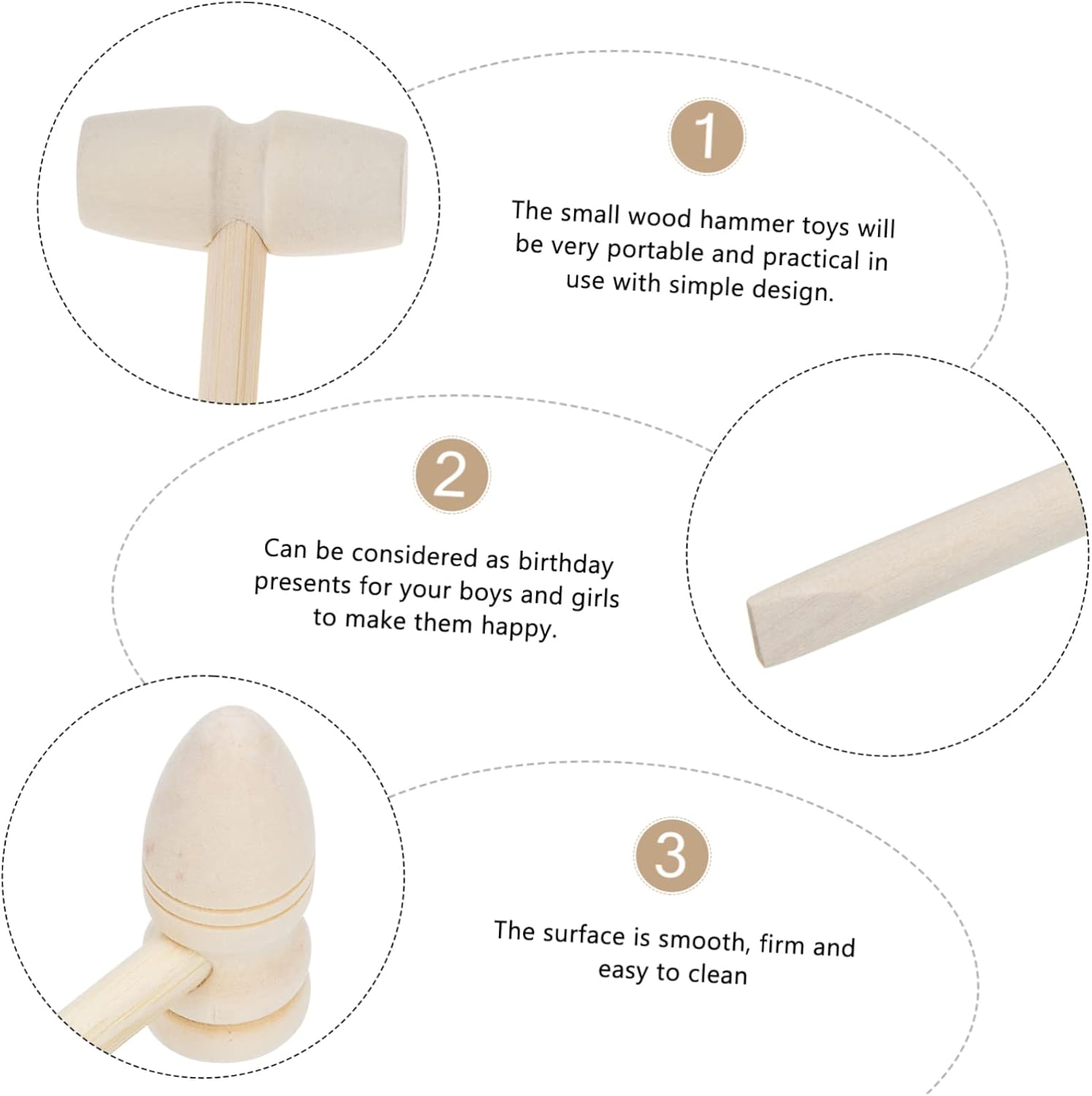 1

The small wood hammer toys will be very portable and practical in use with simple design.

2

Can be considered as birthday presents for your boys and girls to make them happy.

3

The surface is smooth, firm and easy to clean