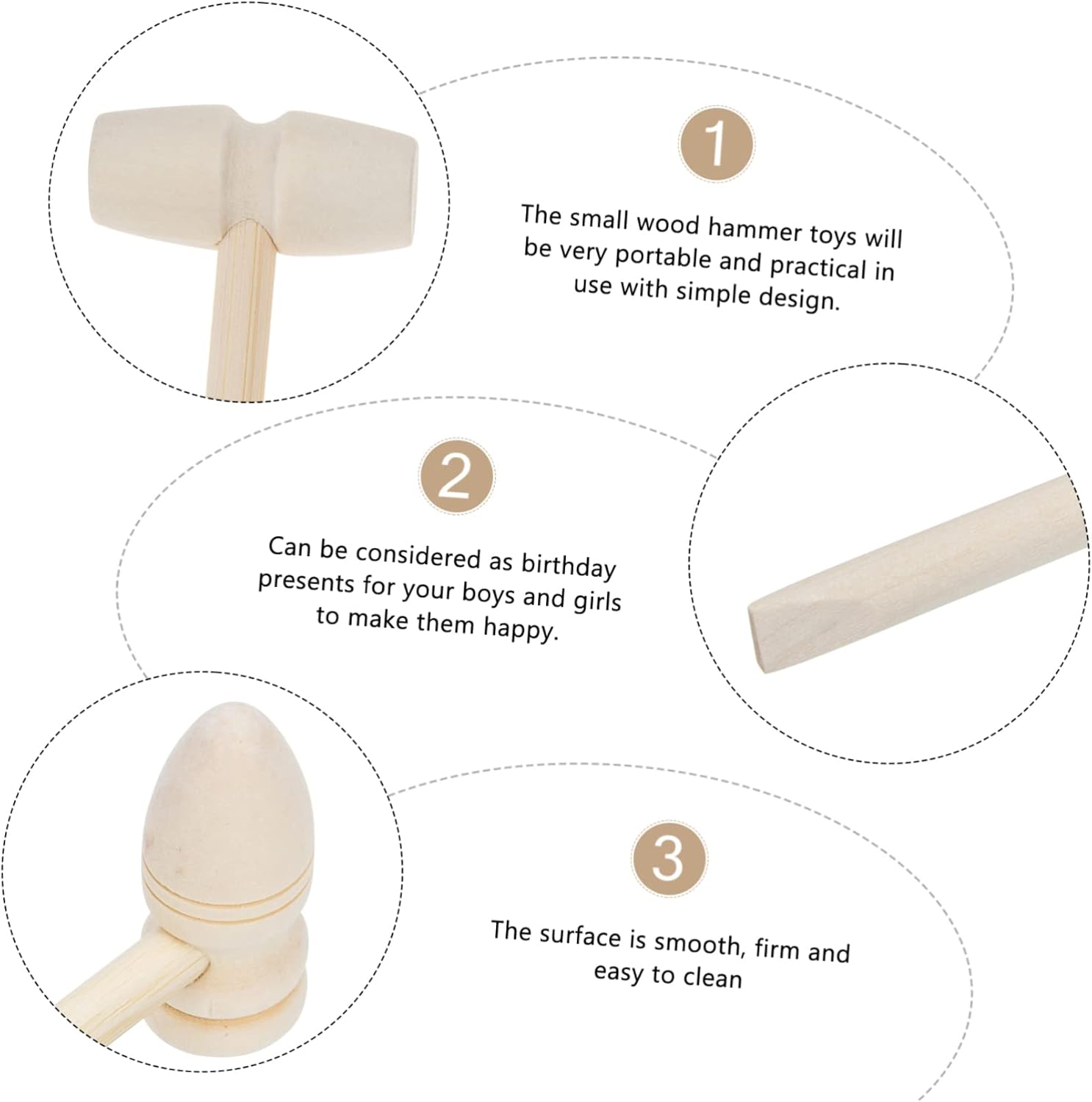 1

The small wood hammer toys will be very portable and practical in use with simple design.

2

Can be considered as birthday presents for your boys and girls to make them happy.

3

The surface is smooth, firm and easy to clean