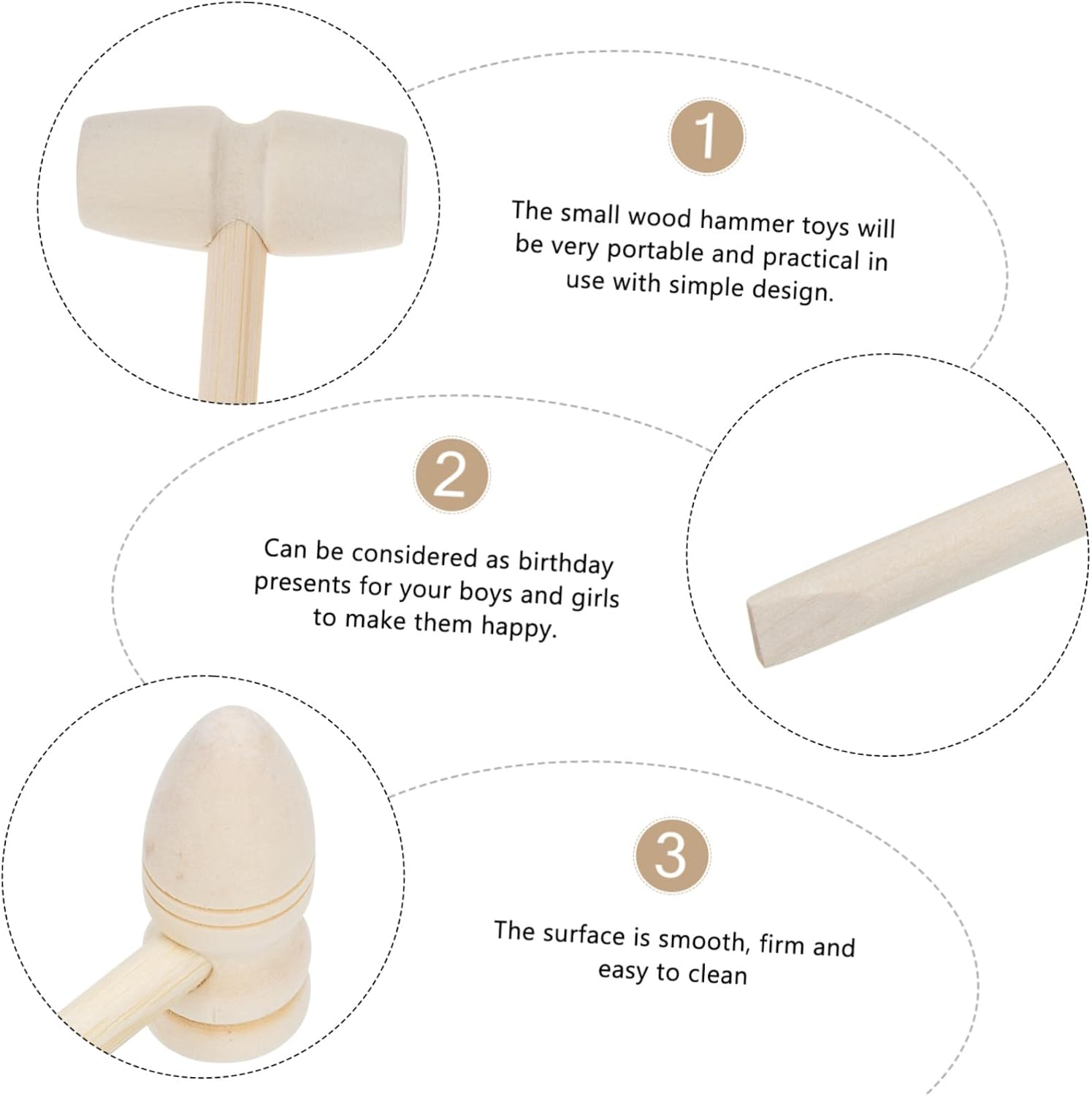 1

The small wood hammer toys will be very portable and practical in use with simple design.

2

Can be considered as birthday presents for your boys and girls to make them happy.

3

The surface is smooth, firm and easy to clean