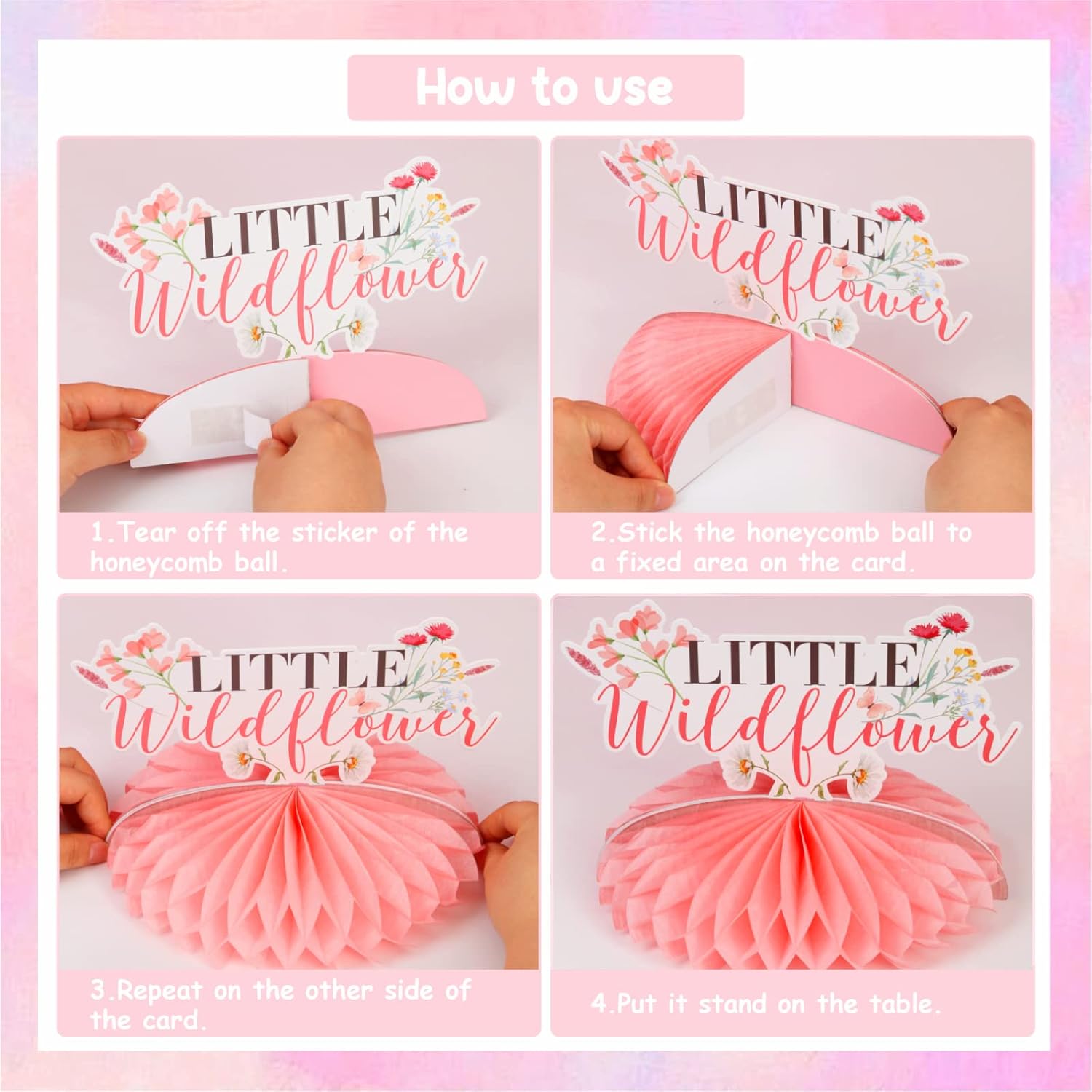 How to use

LITTLE
Wildflower

1.Tear off the sticker of the honeycomb ball.

LITTLE
Wildflower

2.Stick the honeycomb ball to a fixed area on the card.

LITTLE
Wildflower

3.Repeat on the other side of the card.

LITTLE
Wildflower

4.Put it stand on the table.